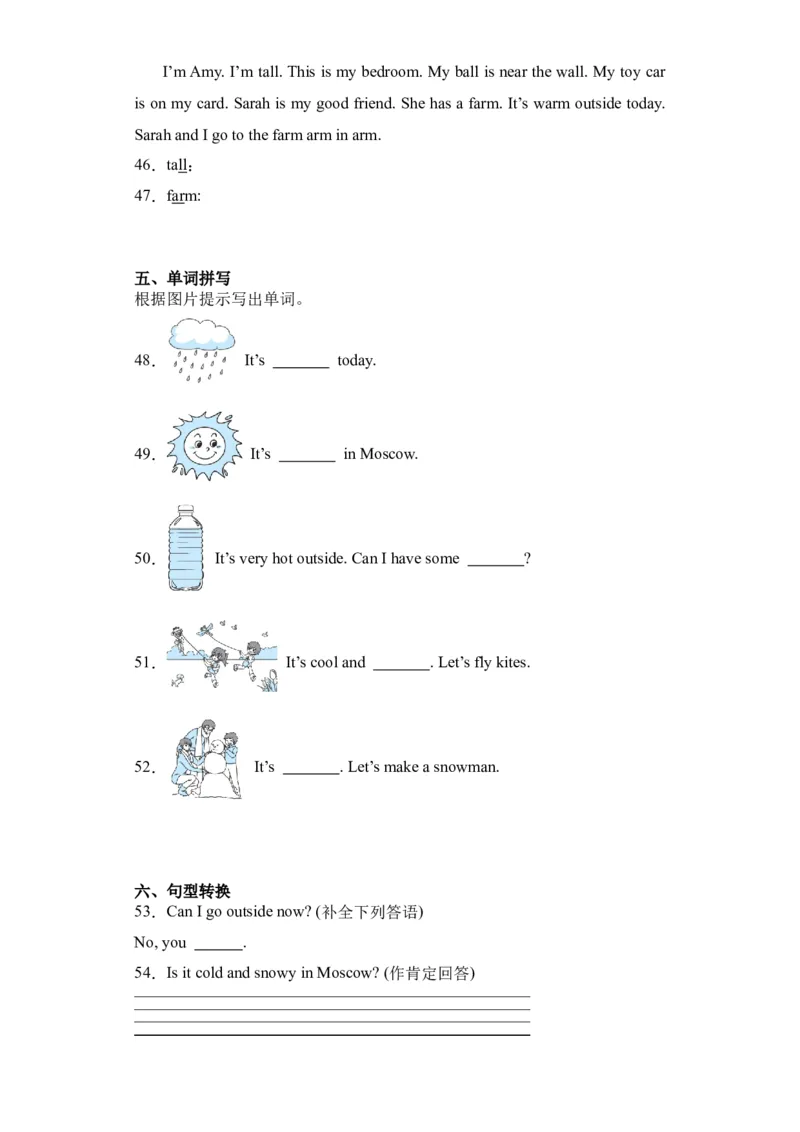 I'm Amy. I'm tall. This is my bedroom. My ball is near the wall. My toy car is on my card. Sarah is my good friend. She has a farm. It's warm outside today. Sarah and I go to the farm arm in arm.

46．tall：

47．farm:

五、单词拼写

根据图片提示写出单词。

48． It's _______ today.

49． It's _______ in Moscow.

50． It's very hot outside. Can I have some _______?

51． It's cool and _______. Let's fly kites.

52． It's _______. Let's make a snowman.

六、句型转换

53．Can I go outside now? (补全下列答语)

No, you ______.

54．Is it cold and snowy in Moscow? (作肯定回答)