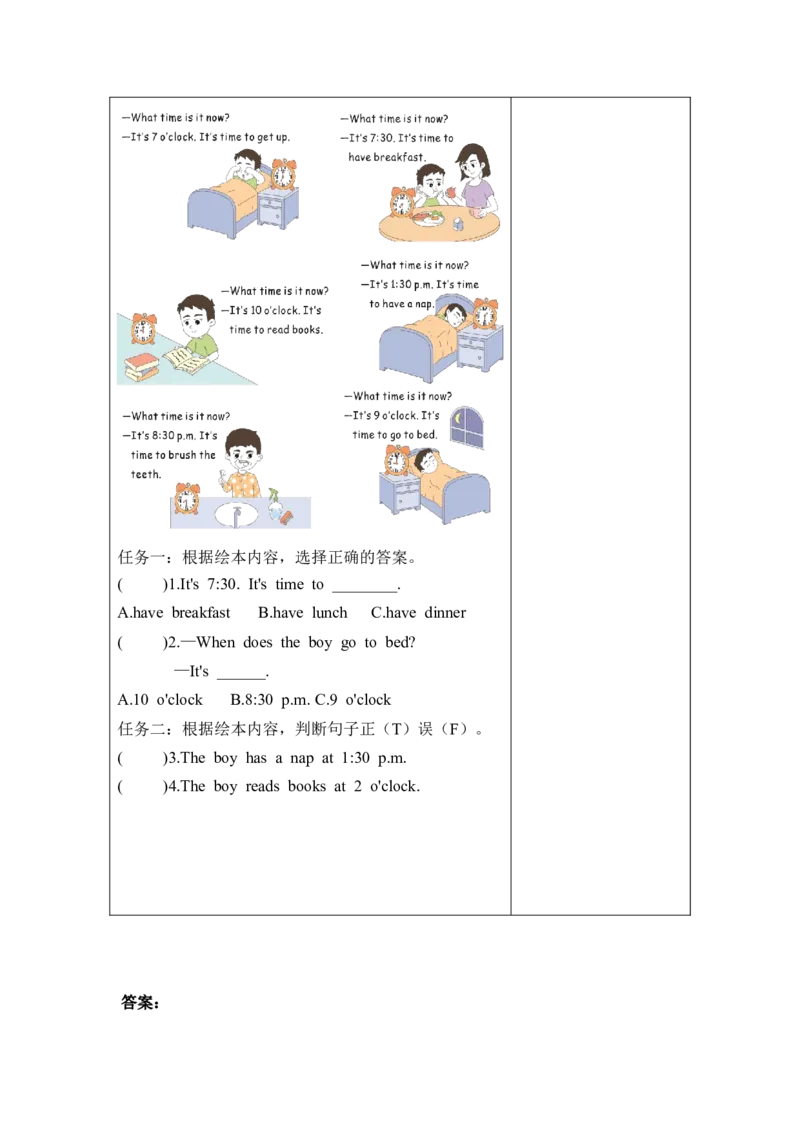 —What time is it now?
—It's 7 o'clock. It's time to get up.

—What time is it now?
—It's 7:30. It's time to have breakfast.

—What time is it now?
—It's 10 o'clock. It's time to read books.

—What time is it now?
—It's 1:30 p.m. It's time to have a nap.

—What time is it now?
—It's 8:30 p.m. It's time to brush the teeth.

—What time is it now?
—It's 9 o'clock. It's time to go to bed.

任务一：根据绘本内容，选择正确的答案。

(　　)1.It's 7:30. It's time to ________.

A.have breakfast　B.have lunch　C.have dinner

(　　)2.—When does the boy go to bed?

—It's ______.

A.10 o'clock　B.8:30 p.m. C.9 o'clock

任务二：根据绘本内容，判断句子正（T）误（F）。

(　　)3.The boy has a nap at 1:30 p.m.

(　　)4.The boy reads books at 2 o'clock.

答案：