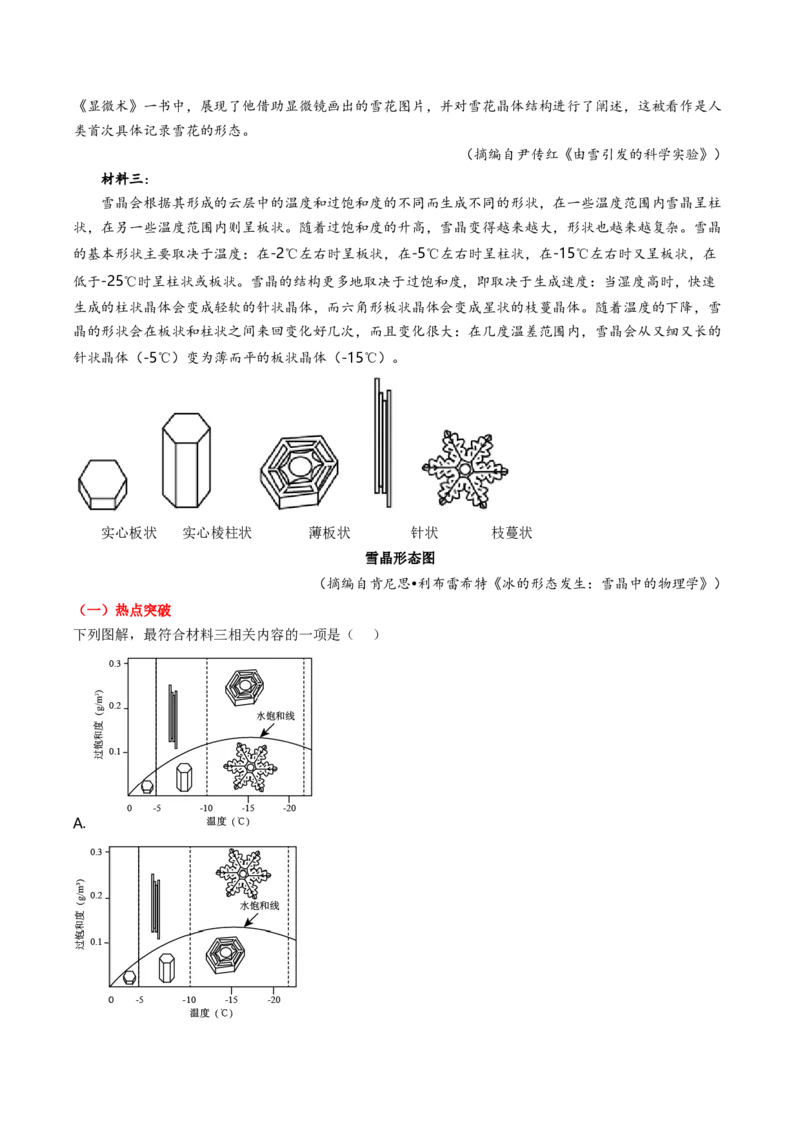 《显微术》一书中，展现了他借助显微镜画出的雪花图片，并对雪花晶体结构进行了阐述，这被看作是人类首次具体记录雪花的形态。

（摘编自尹传红《由雪引发的科学实验》）

材料三：

雪晶会根据其形成的云层中的温度和过饱和度的不同而生成不同的形状，在一些温度范围内雪晶呈柱状，在另一些温度范围内则呈板状。随着过饱和度的升高，雪晶变得越来越大，形状也越来越复杂。雪晶的基本形状主要取决于温度：在-2℃左右时呈板状，在-5℃左右时呈柱状，在-15℃左右时又呈板状，在低于-25℃时呈柱状或板状。雪晶的结构更多地取决于过饱和度，即取决于生成速度：当湿度高时，快速生成的柱状晶体会变成轻软的针状晶体，而六角形板状晶体会变成星状的枝蔓晶体。随着温度的下降，雪晶的形状会在板状和柱状之间来回变化好几次，而且变化很大：在几度温差范围内，雪晶会从又细又长的针状晶体（-5℃）变为薄而平的板状晶体（-15℃）。

实心板状　实心棱柱状　薄板状　针状　枝蔓状

雪晶形态图

（摘编自肯尼思•利布雷希特《冰的形态发生：雪晶中的物理学》）

（一）热点突破

下列图解，最符合材料三相关内容的一项是（　）

0.3
0.2
0.1
过饱和度（g/m³）
水饱和线
0　-5　-10　-15　-20
温度（℃）

A.

0.3
0.2
0.1
过饱和度（g/m³）
水饱和线
0　-5　-10　-15　-20
温度（℃）