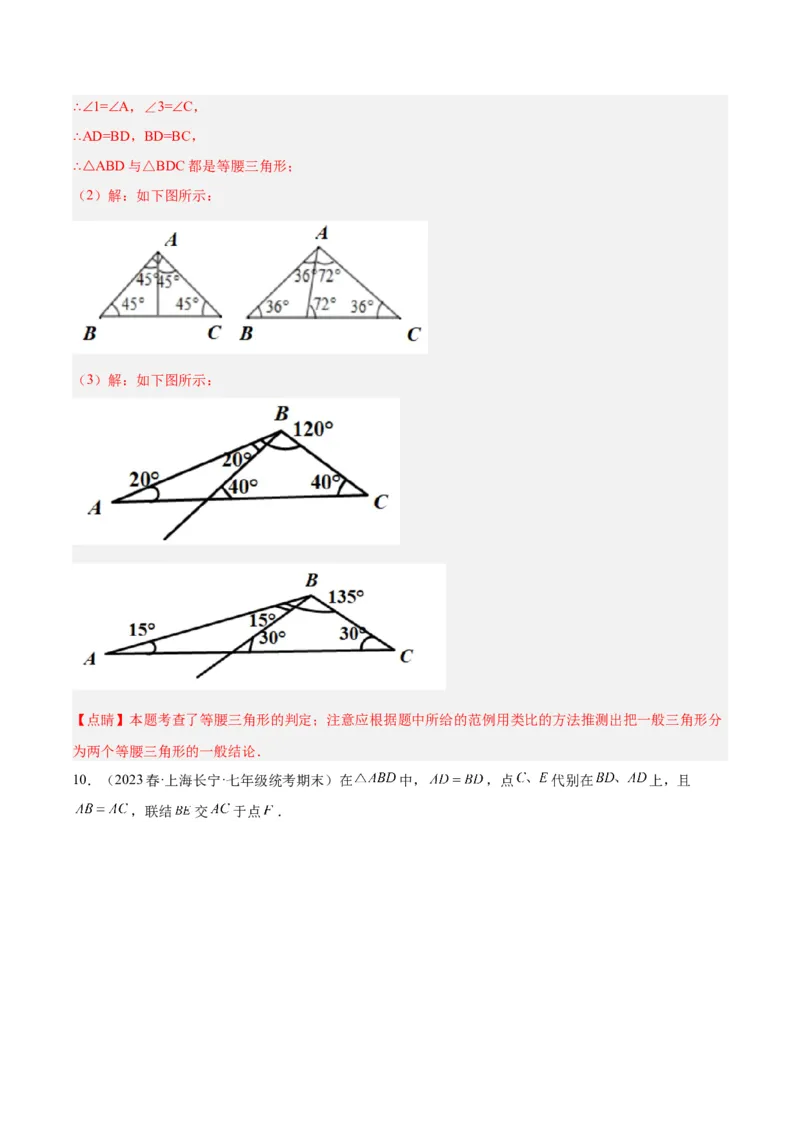 ∴∠1=∠A，∠3=∠C，

∴AD=BD，BD=BC，

∴△ABD 与△BDC 都是等腰三角形；

（2）解：如下图所示：

A 45° 45° 45° 45° B C

A 36° 72° 36° 72° 36° B C

（3）解：如下图所示：

B 120° 20° 20° 40° 40° A C

B 135° 15° 15° 30° 30° A C

【点睛】本题考查了等腰三角形的判定；注意应根据题中所给的范例用类比的方法推测出把一般三角形分为两个等腰三角形的一般结论．

10．（2023 春·上海长宁·七年级统考期末）在$\triangle ABD$中，$AD=BD$，点$C$、$E$代别在$BD$、$AD$上，且$AB=AC$，联结$BE$交$AC$于点$F$．