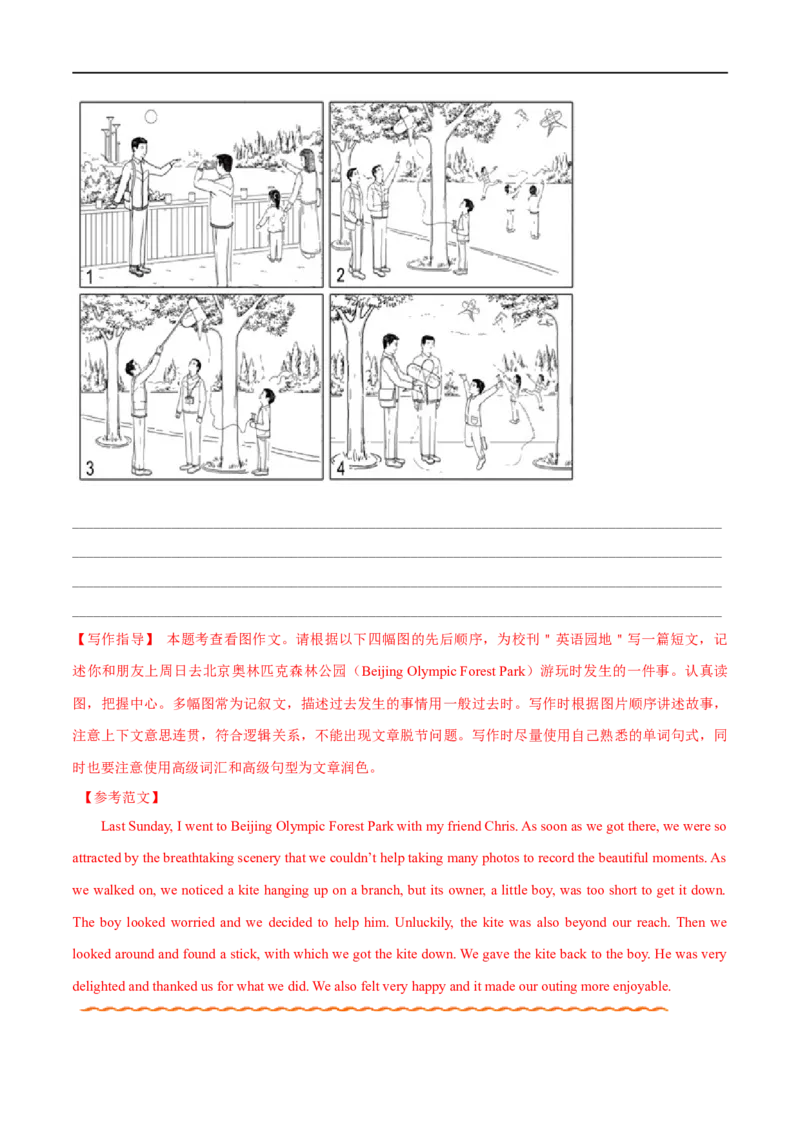 1

2

3

4

【写作指导】 本题考查看图作文。请根据以下四幅图的先后顺序，为校刊＂英语园地＂写一篇短文，记述你和朋友上周日去北京奥林匹克森林公园（Beijing Olympic Forest Park）游玩时发生的一件事。认真读图，把握中心。多幅图常为记叙文，描述过去发生的事情用一般过去时。写作时根据图片顺序讲述故事，注意上下文意思连贯，符合逻辑关系，不能出现文章脱节问题。写作时尽量使用自己熟悉的单词句式，同时也要注意使用高级词汇和高级句型为文章润色。

【参考范文】

Last Sunday, I went to Beijing Olympic Forest Park with my friend Chris. As soon as we got there, we were so attracted by the breathtaking scenery that we couldn't help taking many photos to record the beautiful moments. As we walked on, we noticed a kite hanging up on a branch, but its owner, a little boy, was too short to get it down. The boy looked worried and we decided to help him. Unluckily, the kite was also beyond our reach. Then we looked around and found a stick, with which we got the kite down. We gave the kite back to the boy. He was very delighted and thanked us for what we did. We also felt very happy and it made our outing more enjoyable.