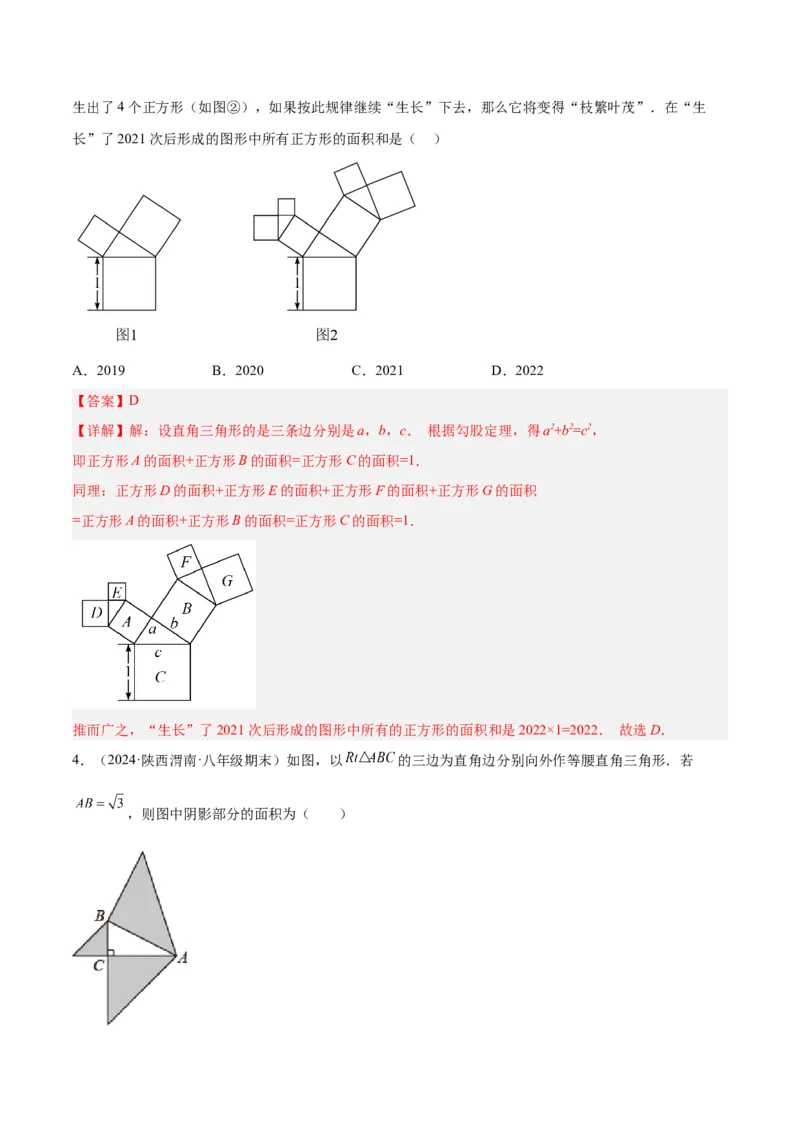 生出了 4 个正方形（如图②），如果按此规律继续“生长”下去，那么它将变得“枝繁叶茂”．在“生长”了 2021 次后形成的图形中所有正方形的面积和是（　）

1

图1

1

图2

A．2019　　B．2020　　C．2021　　D．2022

【答案】D

【详解】解：设直角三角形的是三条边分别是 $a$，$b$，$c$． 根据勾股定理，得 $a^2+b^2=c^2$，

即正方形 $A$ 的面积+正方形 $B$ 的面积=正方形 $C$ 的面积=1．

同理：正方形 $D$ 的面积+正方形 $E$ 的面积+正方形 $F$ 的面积+正方形 $G$ 的面积

=正方形 $A$ 的面积+正方形 $B$ 的面积=正方形 $C$ 的面积=1．

F　G　E　D　A　B　a　b　c　1　C

推而广之，“生长”了 2021 次后形成的图形中所有的正方形的面积和是 2022×1=2022． 故选 $D$．

4．（2024·陕西渭南·八年级期末）如图，以 $Rt\triangle ABC$ 的三边为直角边分别向外作等腰直角三角形．若 $AB=\sqrt{3}$，则图中阴影部分的面积为（　　）

B　C　A