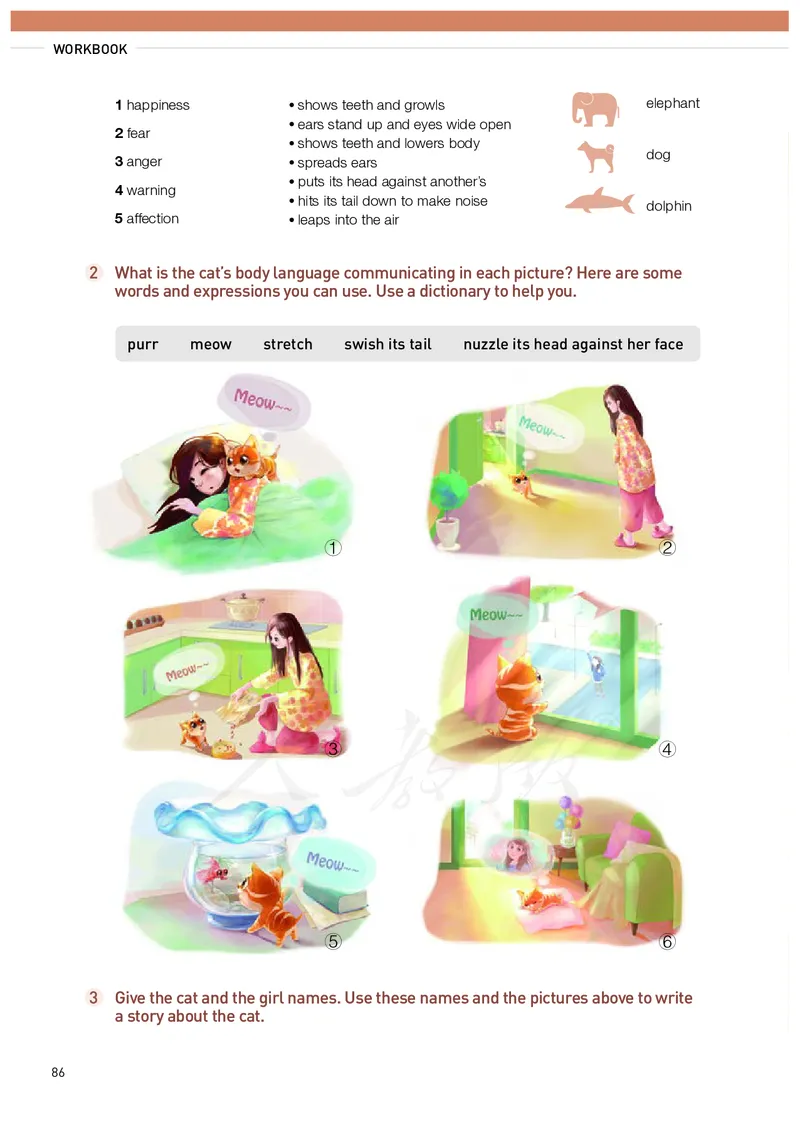 WORKBOOK

1 happiness
2 fear
3 anger
4 warning
5 affection

• shows teeth and growls
• ears stand up and eyes wide open
• shows teeth and lowers body
• spreads ears
• puts its head against another's
• hits its tail down to make noise
• leaps into the air

elephant
dog
dolphin

2 What is the cat's body language communicating in each picture? Here are some words and expressions you can use. Use a dictionary to help you.

purr meow stretch swish its tail nuzzle its head against her face

Meow~~
①
Meow~~
②
Meow~~
③
Meow~~
④
Meow~~
⑤
⑥

3 Give the cat and the girl names. Use these names and the pictures above to write a story about the cat.

86