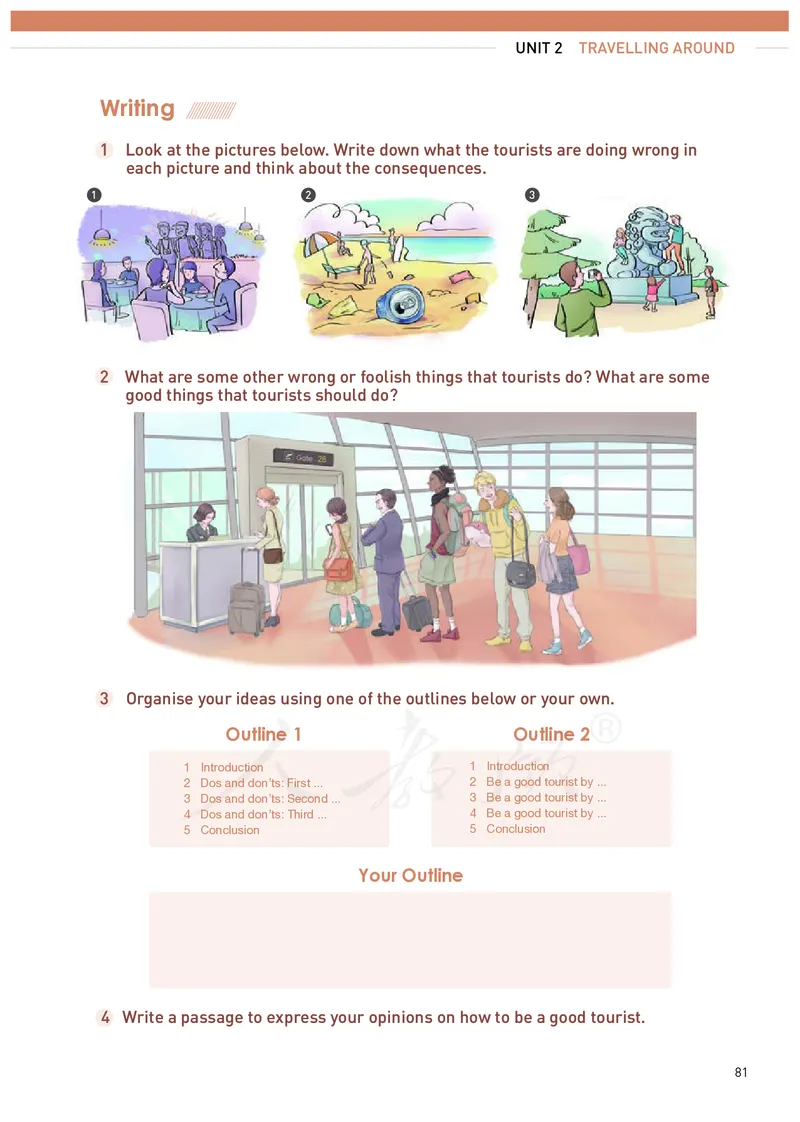 UNIT 2 TRAVELLING AROUND

Writing

1 Look at the pictures below. Write down what the tourists are doing wrong in each picture and think about the consequences.

1 2 3

2 What are some other wrong or foolish things that tourists do? What are some good things that tourists should do?

Gate 28

3 Organise your ideas using one of the outlines below or your own.

Outline 1

1 Introduction
2 Dos and don'ts: First ...
3 Dos and don'ts: Second ...
4 Dos and don'ts: Third ...
5 Conclusion

Outline 2

1 Introduction
2 Be a good tourist by ...
3 Be a good tourist by ...
4 Be a good tourist by ...
5 Conclusion

Your Outline

4 Write a passage to express your opinions on how to be a good tourist.

81