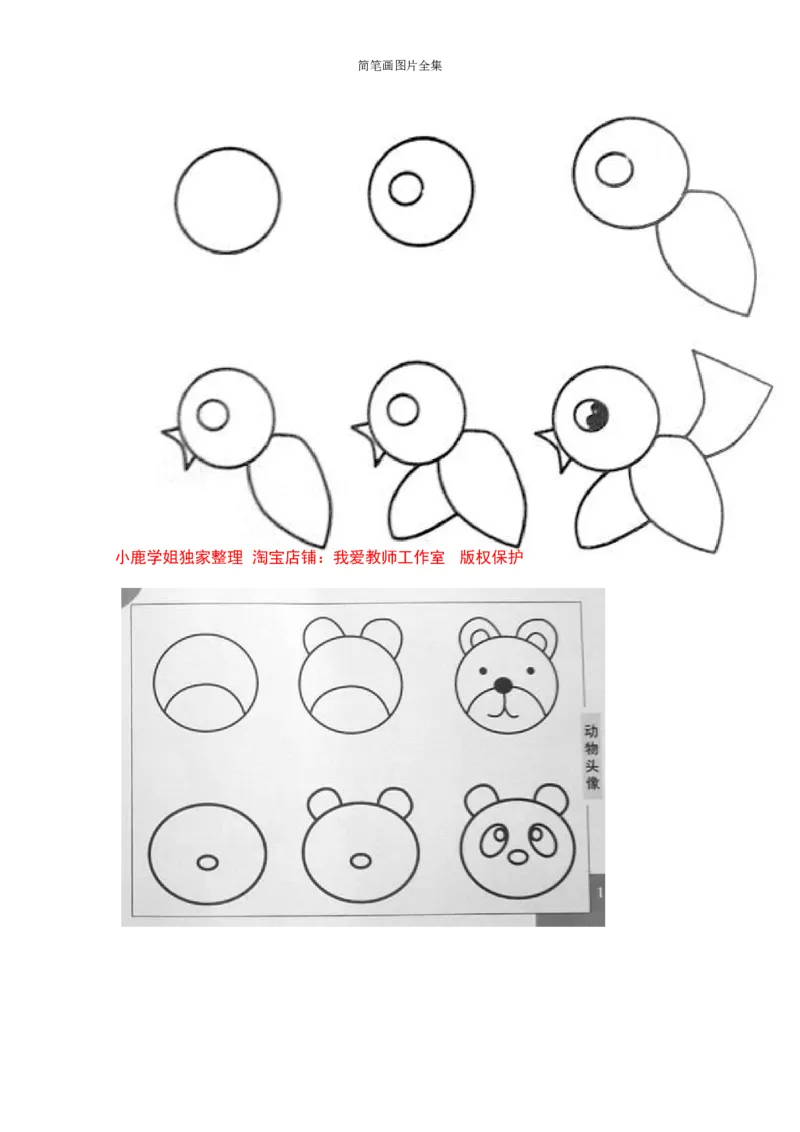 简笔画图片全集

小鹿学姐独家整理 淘宝店铺：我爱教师工作室 版权保护

动物头像

1