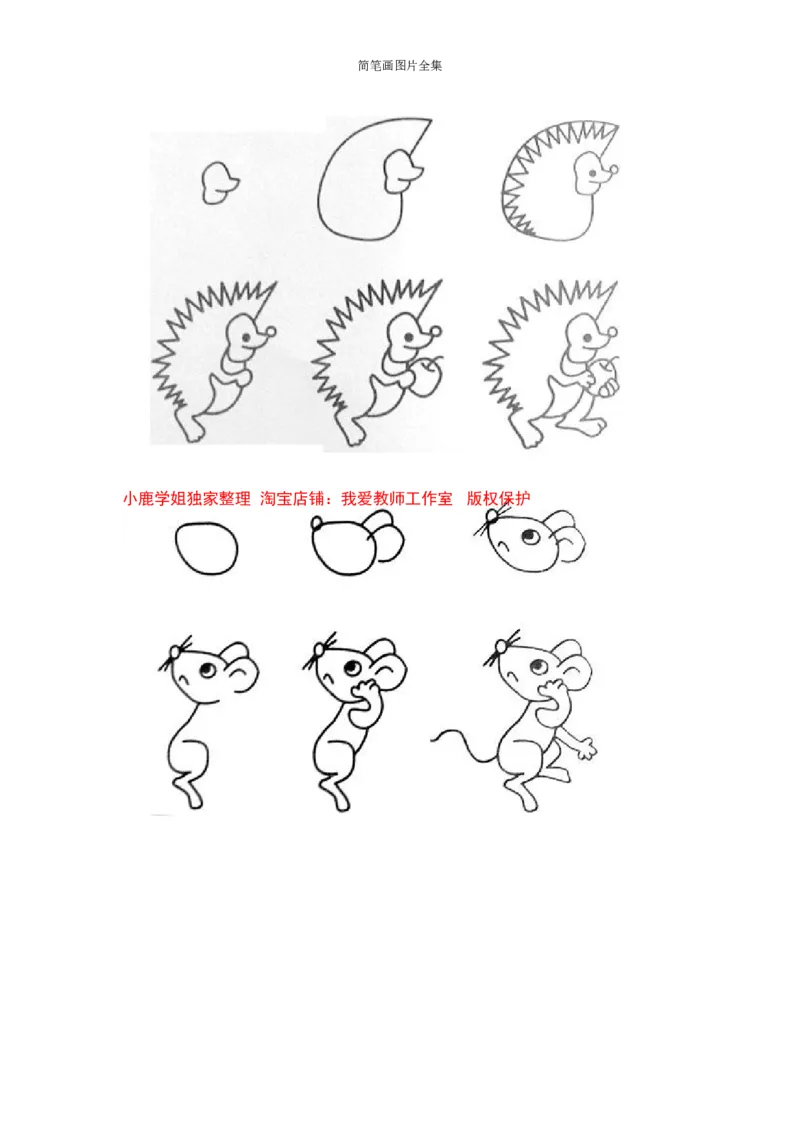 简笔画图片全集

小鹿学姐独家整理 淘宝店铺：我爱教师工作室 版权保护