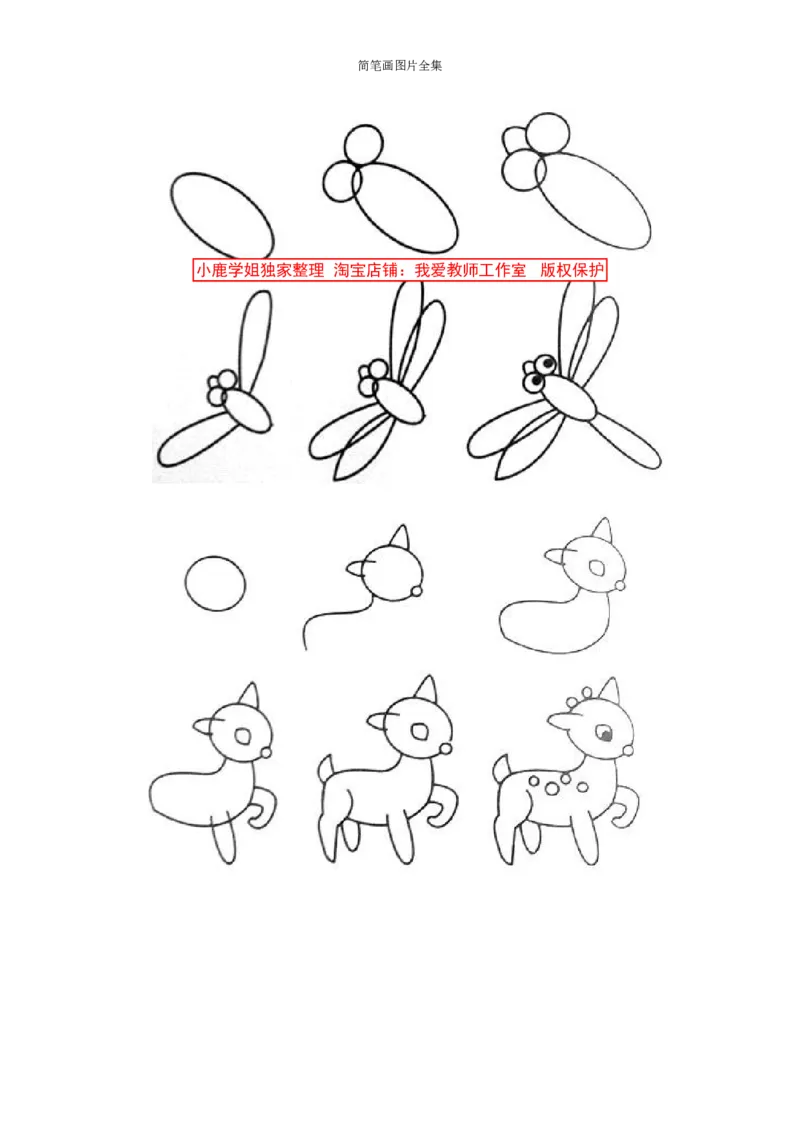 简笔画图片全集

小鹿学姐独家整理 淘宝店铺：我爱教师工作室 版权保护