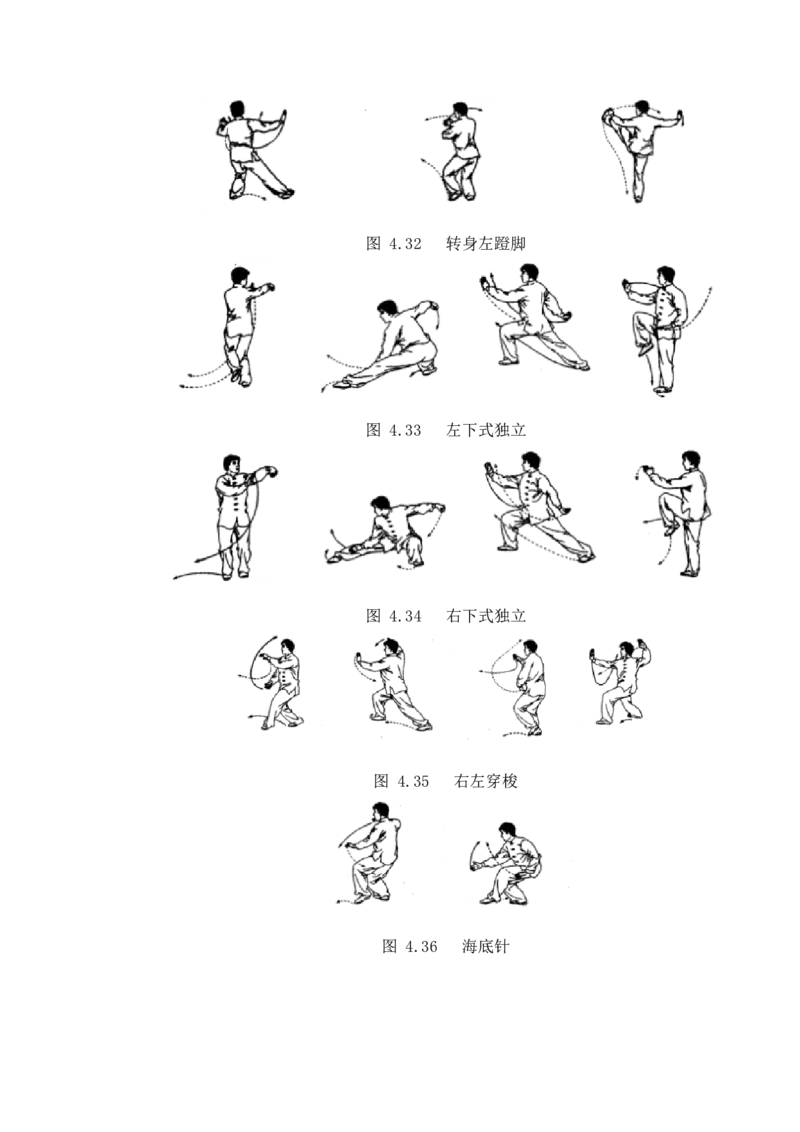 图 4.32　转身左蹬脚

图 4.33　左下式独立

图 4.34　右下式独立

图 4.35　右左穿梭

图 4.36　海底针