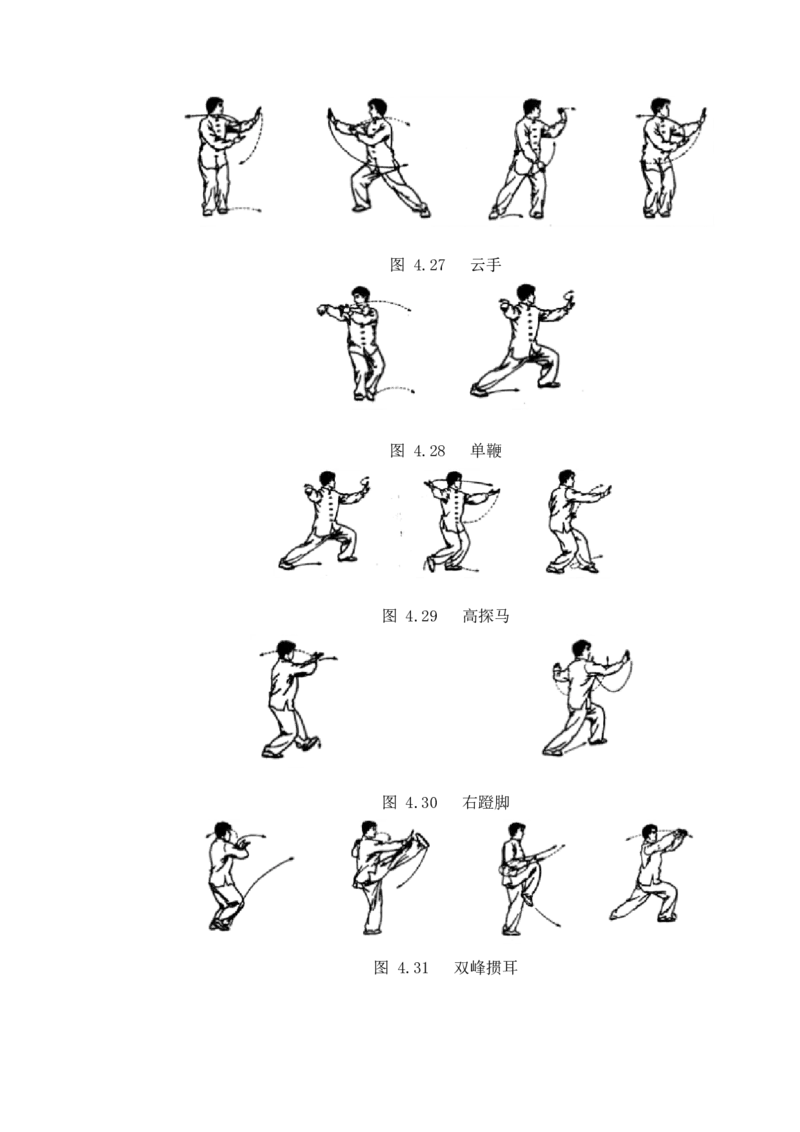 图 4.27　云手

图 4.28　单鞭

图 4.29　高探马

图 4.30　右蹬脚

图 4.31　双峰掼耳