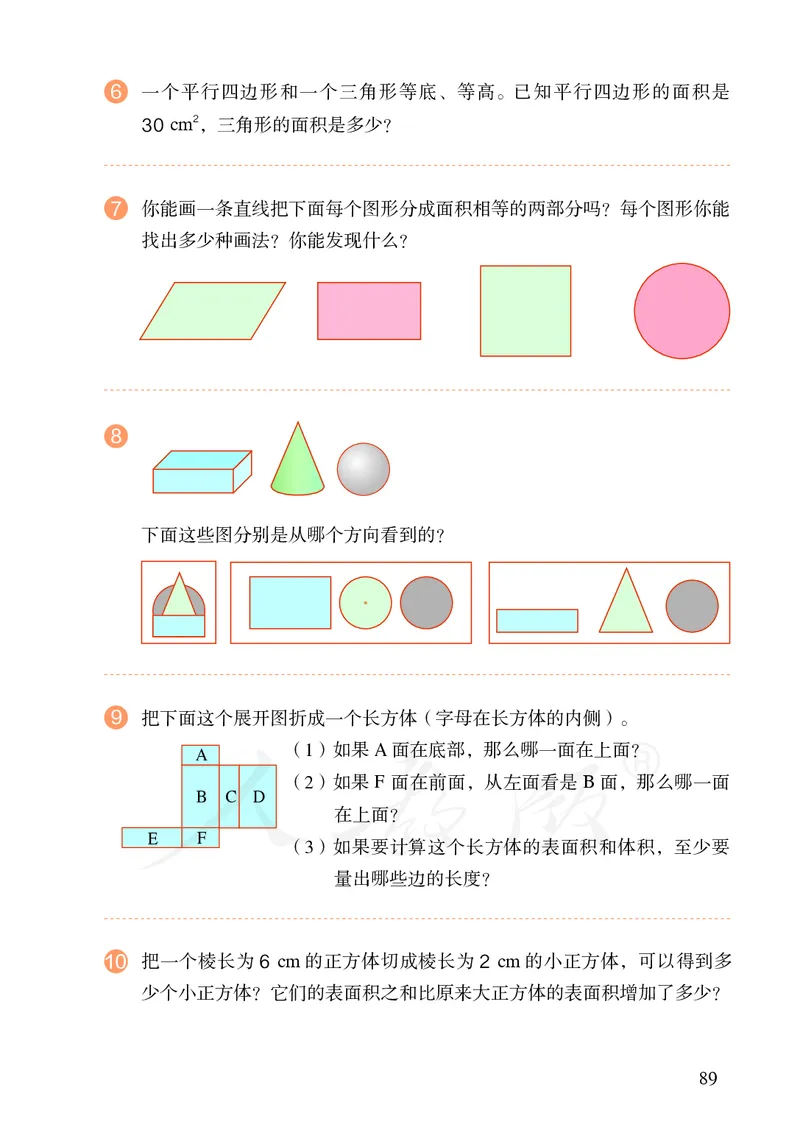 6 一个平行四边形和一个三角形等底、等高。已知平行四边形的面积是 30 $cm^2$，三角形的面积是多少？

7 你能画一条直线把下面每个图形分成面积相等的两部分吗？每个图形你能找出多少种画法？你能发现什么？

8

下面这些图分别是从哪个方向看到的？

9 把下面这个展开图折成一个长方体（字母在长方体的内侧）。

A
B C D
E F

（1）如果 A 面在底部，那么哪一面在上面？

（2）如果 F 面在前面，从左面看是 B 面，那么哪一面在上面？

（3）如果要计算这个长方体的表面积和体积，至少要量出哪些边的长度？

10 把一个棱长为 6 cm 的正方体切成棱长为 2 cm 的小正方体，可以得到多少个小正方体？它们的表面积之和比原来大正方体的表面积增加了多少？

89