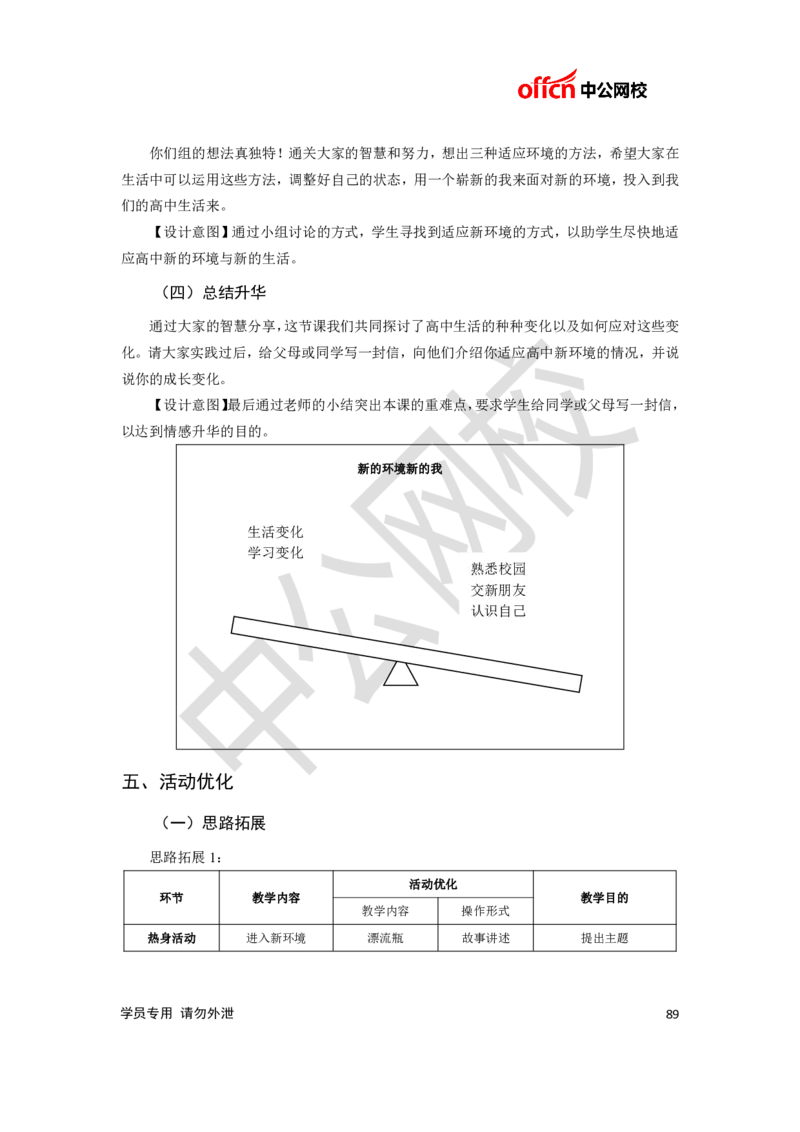 offcn 中公网校

你们组的想法真独特！通关大家的智慧和努力，想出三种适应环境的方法，希望大家在生活中可以运用这些方法，调整好自己的状态，用一个崭新的我来面对新的环境，投入到我们的高中生活来。

【设计意图】通过小组讨论的方式，学生寻找到适应新环境的方式，以助学生尽快地适应高中新的环境与新的生活。

（四）总结升华

通过大家的智慧分享，这节课我们共同探讨了高中生活的种种变化以及如何应对这些变化。请大家实践过后，给父母或同学写一封信，向他们介绍你适应高中新环境的情况，并说说你的成长变化。

【设计意图】最后通过老师的小结突出本课的重难点，要求学生给同学或父母写一封信，以达到情感升华的目的。

新的环境新的我

生活变化
学习变化

熟悉校园
交新朋友
认识自己

中公网校

五、活动优化

（一）思路拓展

思路拓展 1：

| 环节 | 教学内容 | 活动优化 | | 教学目的 |
|---|---|---|---|---|
| | | 教学内容 | 操作形式 | |
| 热身活动 | 进入新环境 | 漂流瓶 | 故事讲述 | 提出主题 |

学员专用 请勿外泄

89