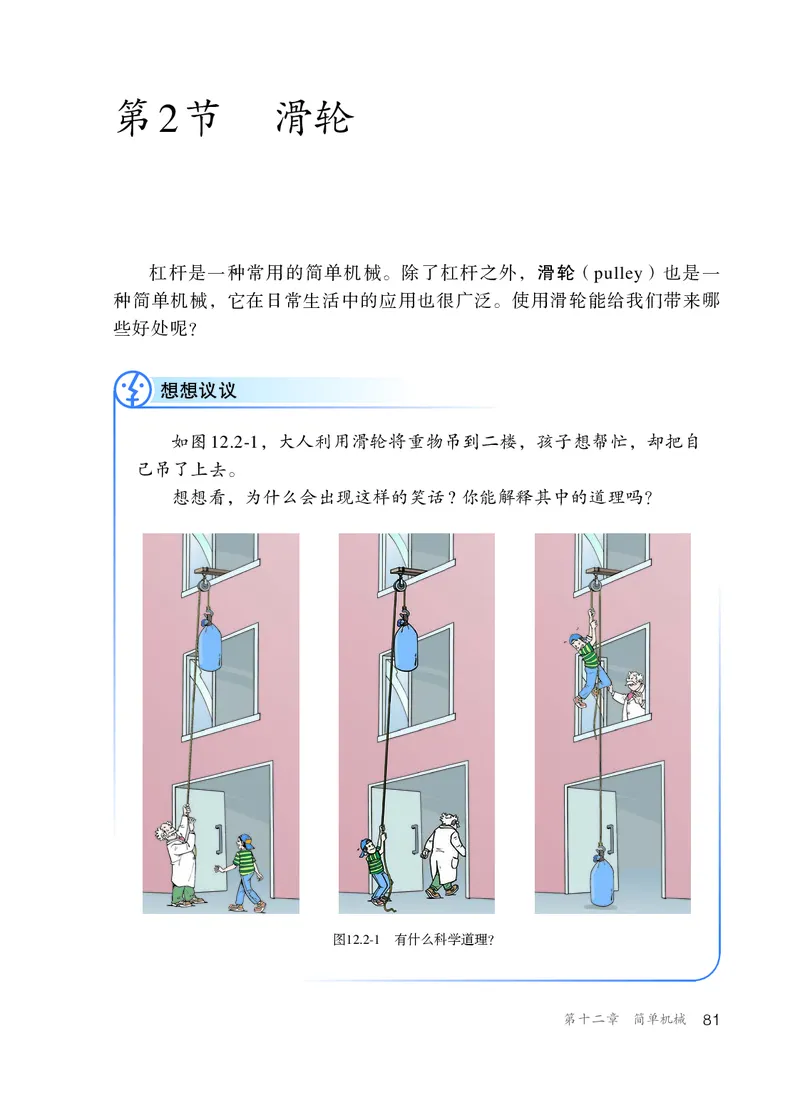 第2节　滑轮

杠杆是一种常用的简单机械。除了杠杆之外，滑轮（pulley）也是一种简单机械，它在日常生活中的应用也很广泛。使用滑轮能给我们带来哪些好处呢？

想想议议

如图12.2-1，大人利用滑轮将重物吊到二楼，孩子想帮忙，却把自己吊了上去。

想想看，为什么会出现这样的笑话？你能解释其中的道理吗？

图12.2-1　有什么科学道理？

第十二章　简单机械　81