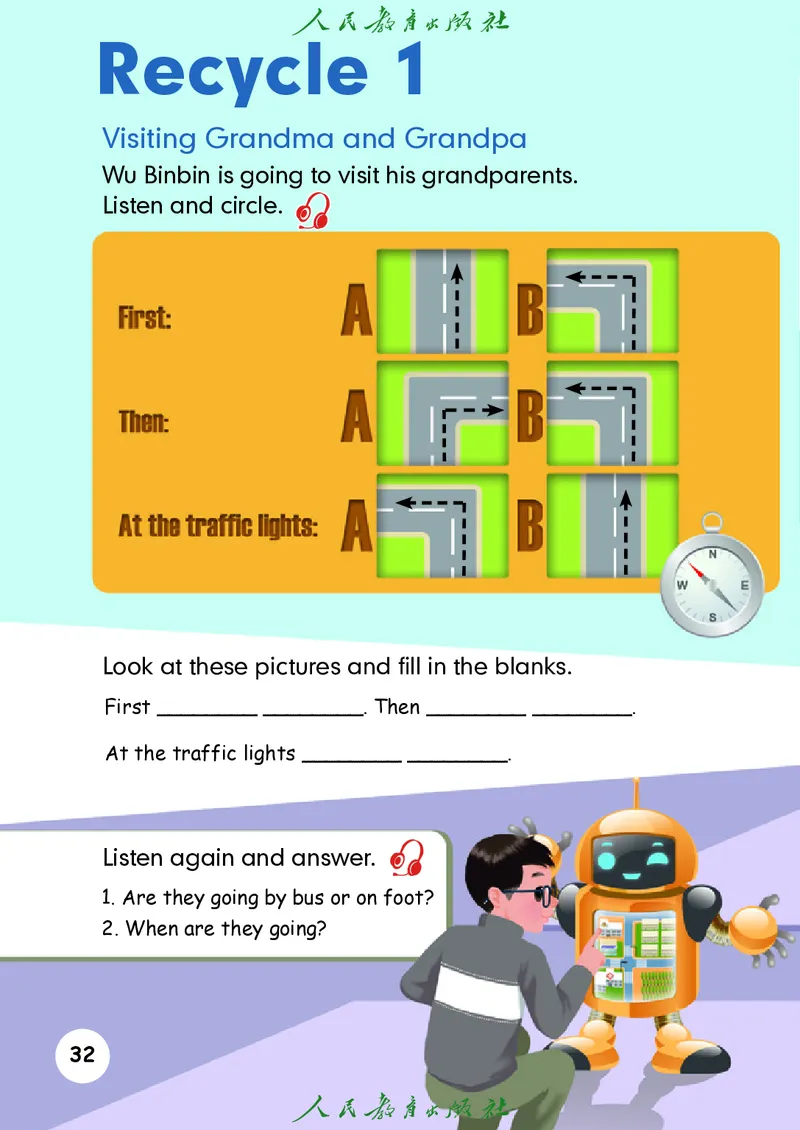 人民教育出版社

Recycle 1

Visiting Grandma and Grandpa

Wu Binbin is going to visit his grandparents. Listen and circle.

First: A B

Then: A B

At the traffic lights: A B

N
W E
S

Look at these pictures and fill in the blanks.

First ________ ________. Then ________ ________.

At the traffic lights ________ ________.

Listen again and answer.

1. Are they going by bus or on foot?
2. When are they going?

32

人民教育出版社