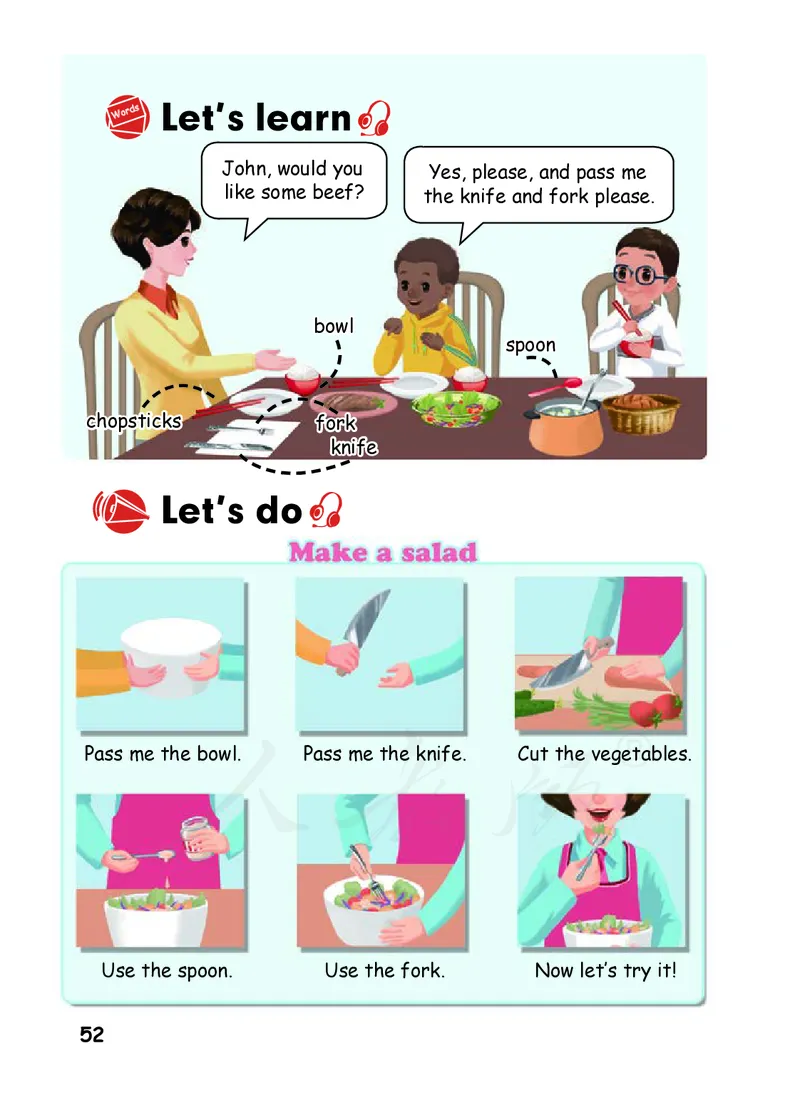 Words Let's learn

John, would you like some beef?

Yes, please, and pass me the knife and fork please.

bowl

spoon

chopsticks

fork

knife

Let's do

Make a salad

Pass me the bowl.

Pass me the knife.

Cut the vegetables.

Use the spoon.

Use the fork.

Now let's try it!

52