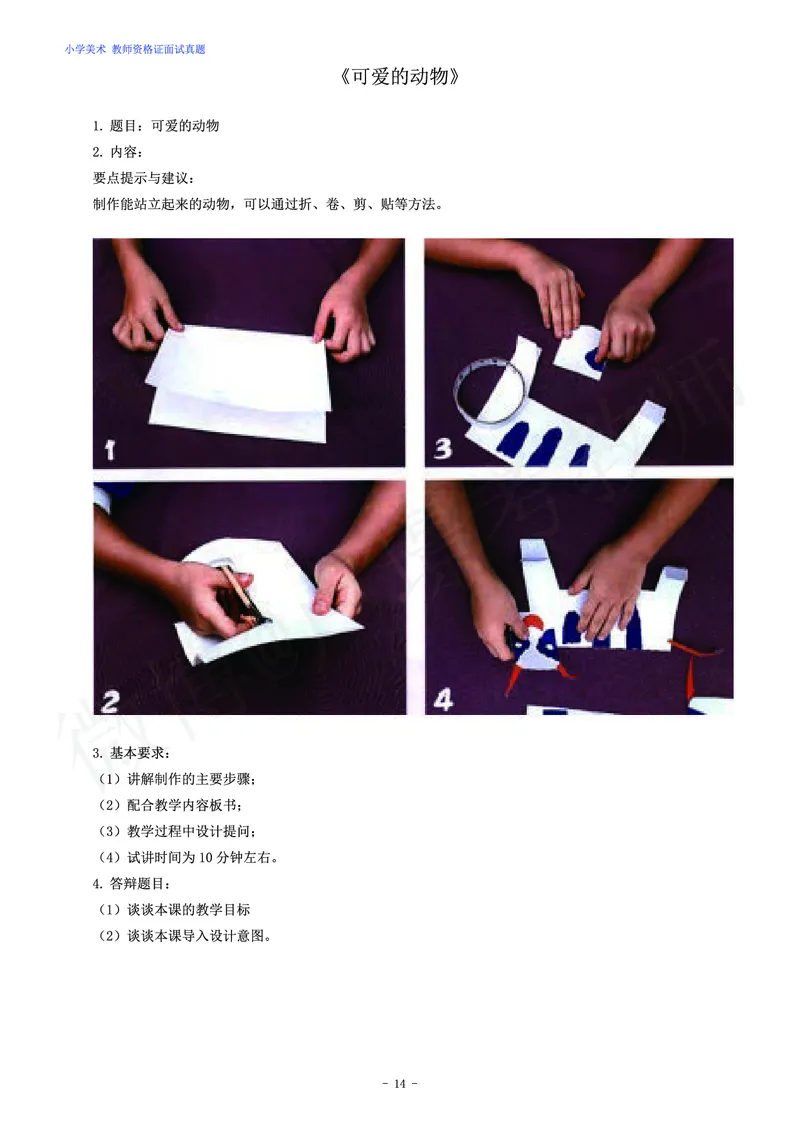 小学美术 教师资格证面试真题

《可爱的动物》

1. 题目：可爱的动物

2. 内容：

要点提示与建议：

制作能站立起来的动物，可以通过折、卷、剪、贴等方法。

1

3

2

4

3. 基本要求：

（1）讲解制作的主要步骤；

（2）配合教学内容板书；

（3）教学过程中设计提问；

（4）试讲时间为 10 分钟左右。

4. 答辩题目：

（1）谈谈本课的教学目标

（2）谈谈本课导入设计意图。

- 14 -