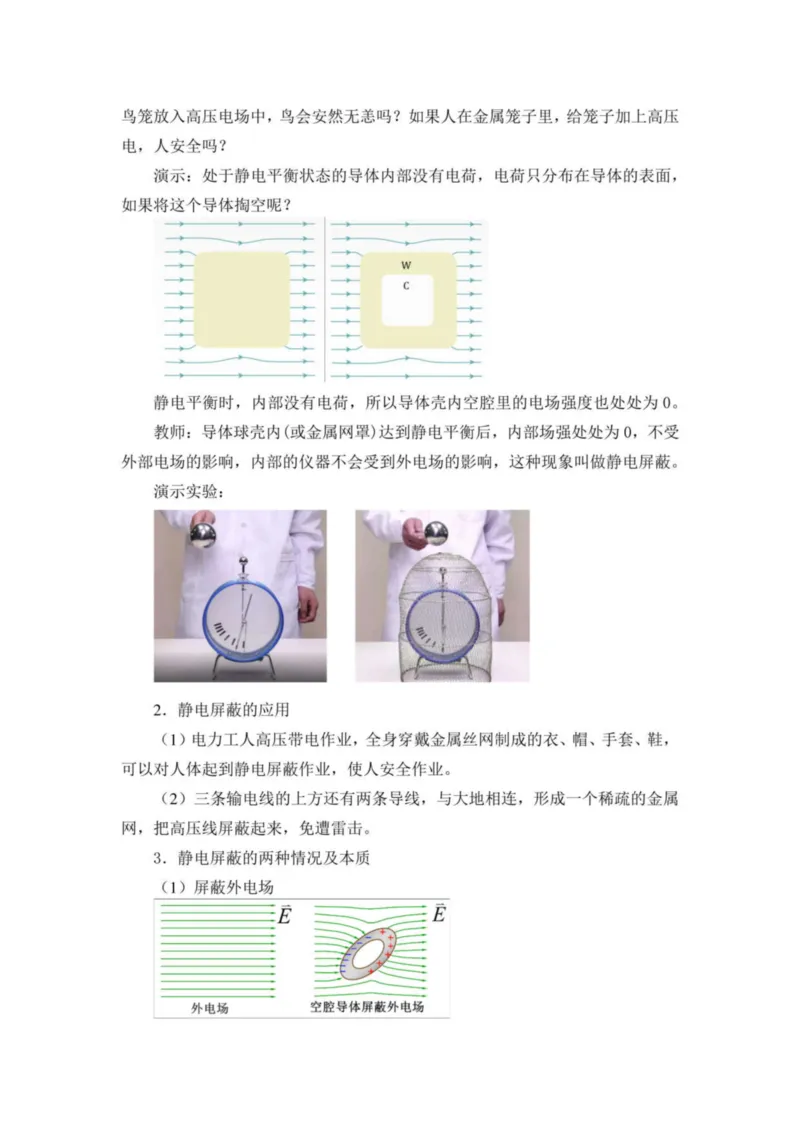 鸟笼放入高压电场中，鸟会安然无恙吗？如果人在金属笼子里，给笼子加上高压电，人安全吗？

演示：处于静电平衡状态的导体内部没有电荷，电荷只分布在导体的表面，如果将这个导体掏空呢？

W

C

静电平衡时，内部没有电荷，所以导体壳内空腔里的电场强度也处处为 0。

教师：导体球壳内(或金属网罩)达到静电平衡后，内部场强处处为 0，不受外部电场的影响，内部的仪器不会受到外电场的影响，这种现象叫做静电屏蔽。

演示实验：

2．静电屏蔽的应用

（1）电力工人高压带电作业，全身穿戴金属丝网制成的衣、帽、手套、鞋，可以对人体起到静电屏蔽作业，使人安全作业。

（2）三条输电线的上方还有两条导线，与大地相连，形成一个稀疏的金属网，把高压线屏蔽起来，免遭雷击。

3．静电屏蔽的两种情况及本质

（1）屏蔽外电场

$\vec{E}$

外电场

$\vec{E}$

空腔导体屏蔽外电场