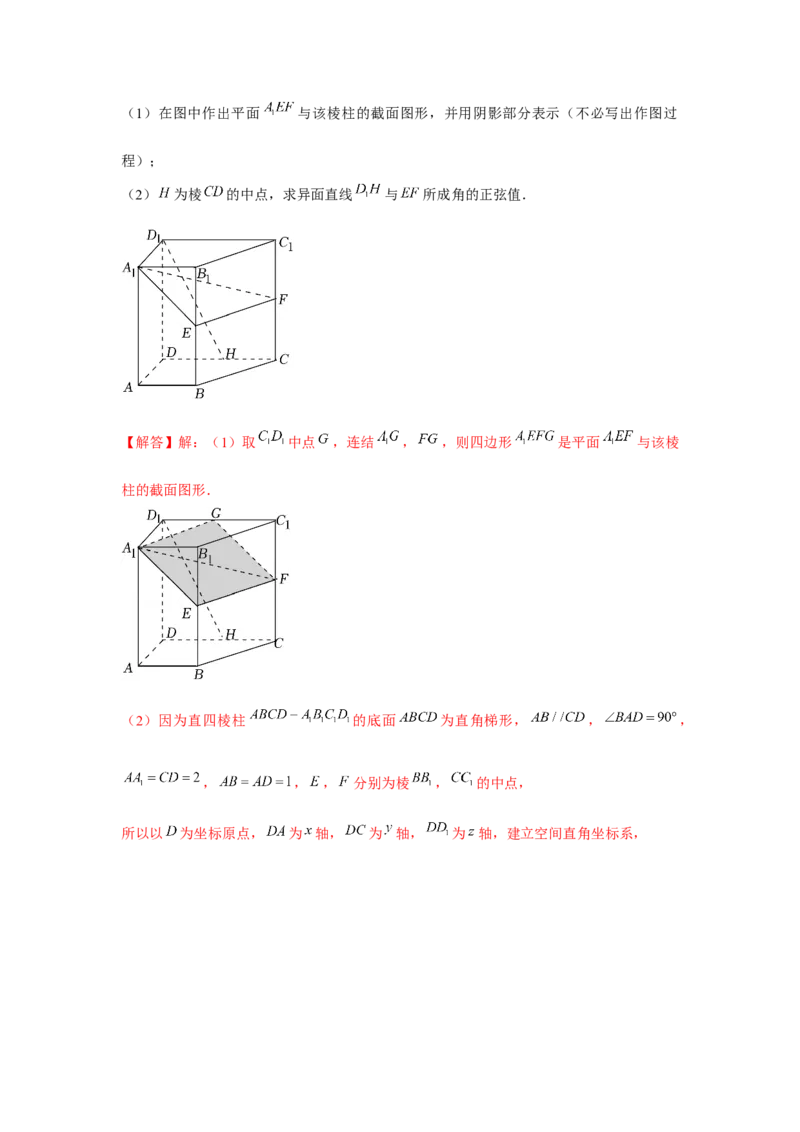 （1）在图中作出平面 $A_1EF$ 与该棱柱的截面图形，并用阴影部分表示（不必写出作图过程）；

（2）$H$ 为棱 $CD$ 的中点，求异面直线 $D_1H$ 与 $EF$ 所成角的正弦值．

$D_1$ $C_1$ $A_1$ $B_1$ $F$ $E$ $D$ $H$ $C$ $A$ $B$

【解答】解：（1）取 $C_1D_1$ 中点 $G$，连结 $A_1G$，$FG$，则四边形 $A_1EFG$ 是平面 $A_1EF$ 与该棱柱的截面图形．

$D_1$ $G$ $C_1$ $A_1$ $B_1$ $F$ $E$ $D$ $H$ $C$ $A$ $B$

（2）因为直四棱柱 $ABCD-A_1B_1C_1D_1$ 的底面 $ABCD$ 为直角梯形，$AB//CD$，$\angle BAD=90°$，

$AA_1=CD=2$，$AB=AD=1$，$E$，$F$ 分别为棱 $BB_1$，$CC_1$ 的中点，

所以以 $D$ 为坐标原点，$DA$ 为 $x$ 轴，$DC$ 为 $y$ 轴，$DD_1$ 为 $z$ 轴，建立空间直角坐标系，