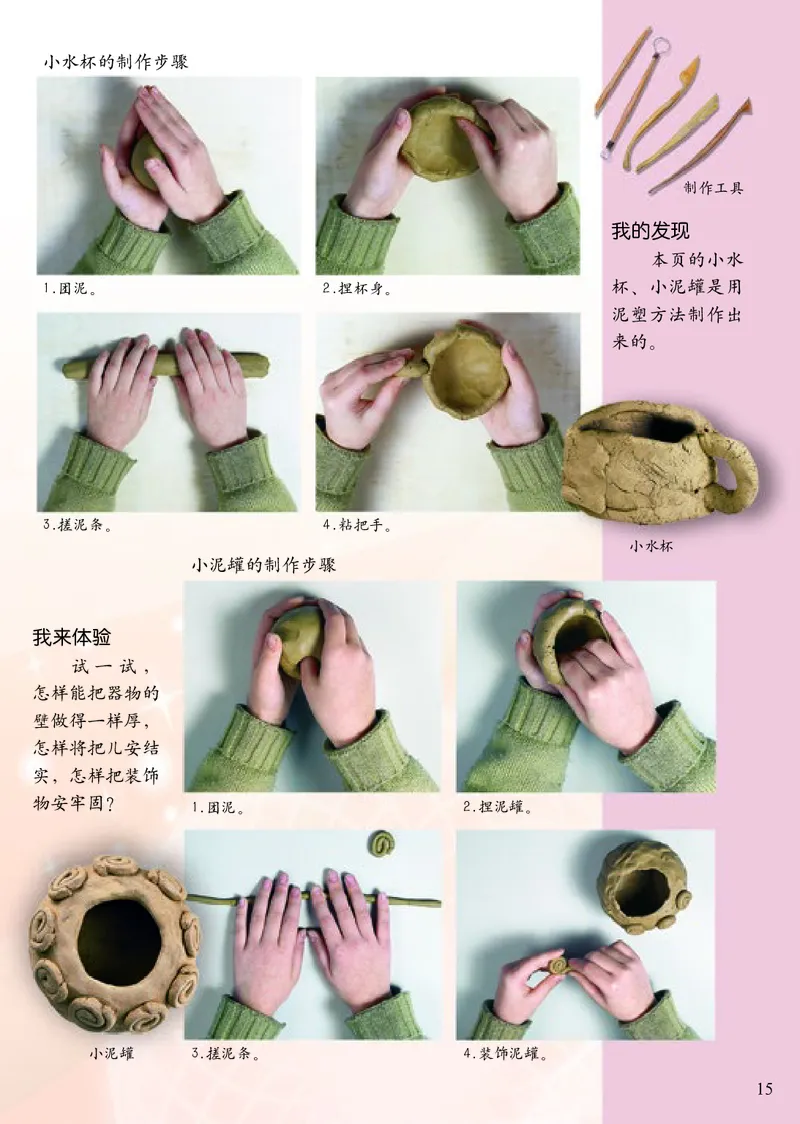 小水杯的制作步骤

1.团泥。

2.捏杯身。

3.搓泥条。

4.粘把手。

制作工具

我的发现

本页的小水杯、小泥罐是用泥塑方法制作出来的。

小水杯

小泥罐的制作步骤

我来体验

试一试，怎样能把器物的壁做得一样厚，怎样将把儿安结实，怎样把装饰物安牢固？

1.团泥。

2.捏泥罐。

小泥罐

3.搓泥条。

4.装饰泥罐。

15