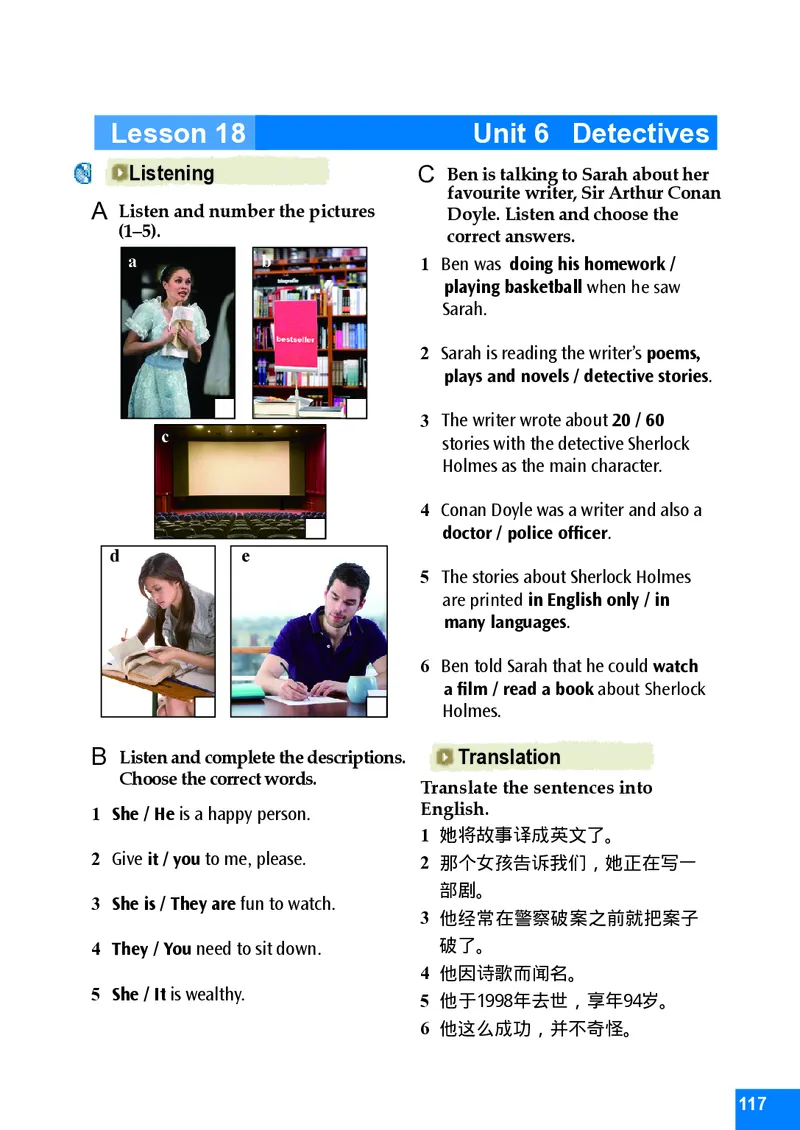 Lesson 18

Unit 6 Detectives

Listening

A Listen and number the pictures (1–5).

a

b

bestseller

c

d

e

B Listen and complete the descriptions. Choose the correct words.

1 She / He is a happy person.

2 Give it / you to me, please.

3 She is / They are fun to watch.

4 They / You need to sit down.

5 She / It is wealthy.

C Ben is talking to Sarah about her favourite writer, Sir Arthur Conan Doyle. Listen and choose the correct answers.

1 Ben was doing his homework / playing basketball when he saw Sarah.

2 Sarah is reading the writer's poems, plays and novels / detective stories.

3 The writer wrote about 20 / 60 stories with the detective Sherlock Holmes as the main character.

4 Conan Doyle was a writer and also a doctor / police officer.

5 The stories about Sherlock Holmes are printed in English only / in many languages.

6 Ben told Sarah that he could watch a film / read a book about Sherlock Holmes.

Translation

Translate the sentences into English.

1 她将故事译成英文了。

2 那个女孩告诉我们，她正在写一部剧。

3 他经常在警察破案之前就把案子破了。

4 他因诗歌而闻名。

5 他于1998年去世，享年94岁。

6 他这么成功，并不奇怪。

117