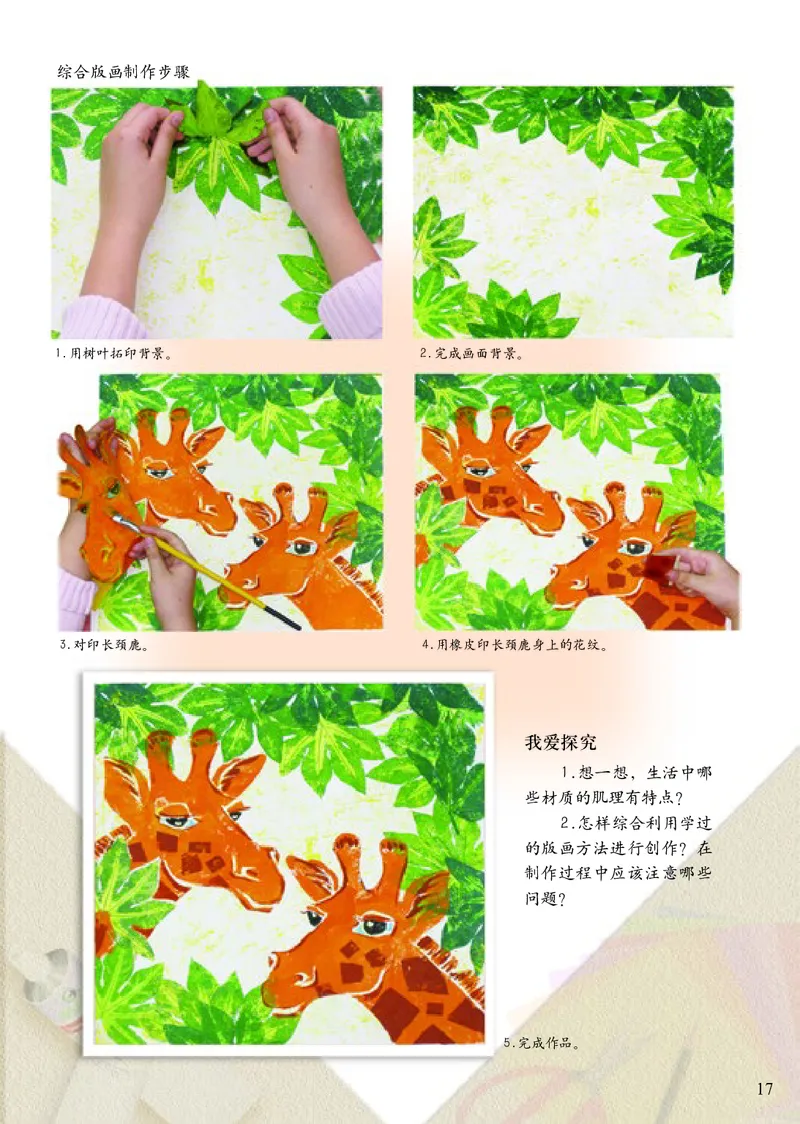 综合版画制作步骤

1.用树叶拓印背景。

2.完成画面背景。

3.对印长颈鹿。

4.用橡皮印长颈鹿身上的花纹。

我爱探究

1.想一想，生活中哪些材质的肌理有特点？

2.怎样综合利用学过的版画方法进行创作？在制作过程中应该注意哪些问题？

5.完成作品。

17