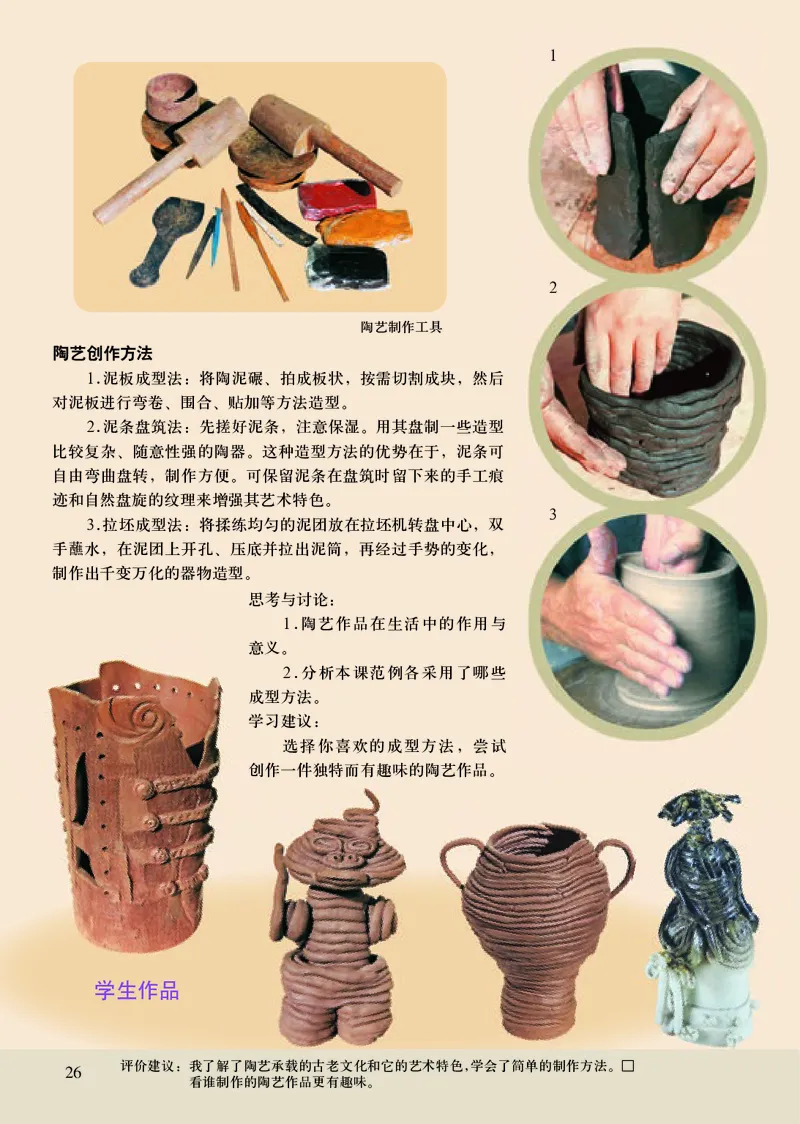 1

2

3

陶艺制作工具

陶艺创作方法

1.泥板成型法：将陶泥碾、拍成板状，按需切割成块，然后对泥板进行弯卷、围合、贴加等方法造型。

2.泥条盘筑法：先搓好泥条，注意保湿。用其盘制一些造型比较复杂、随意性强的陶器。这种造型方法的优势在于，泥条可自由弯曲盘转，制作方便。可保留泥条在盘筑时留下来的手工痕迹和自然盘旋的纹理来增强其艺术特色。

3.拉坯成型法：将揉练均匀的泥团放在拉坯机转盘中心，双手蘸水，在泥团上开孔、压底并拉出泥筒，再经过手势的变化，制作出千变万化的器物造型。

思考与讨论：

1.陶艺作品在生活中的作用与意义。

2.分析本课范例各采用了哪些成型方法。

学习建议：

选择你喜欢的成型方法，尝试创作一件独特而有趣味的陶艺作品。

学生作品

26　评价建议：我了解了陶艺承载的古老文化和它的艺术特色，学会了简单的制作方法。□
看谁制作的陶艺作品更有趣味。