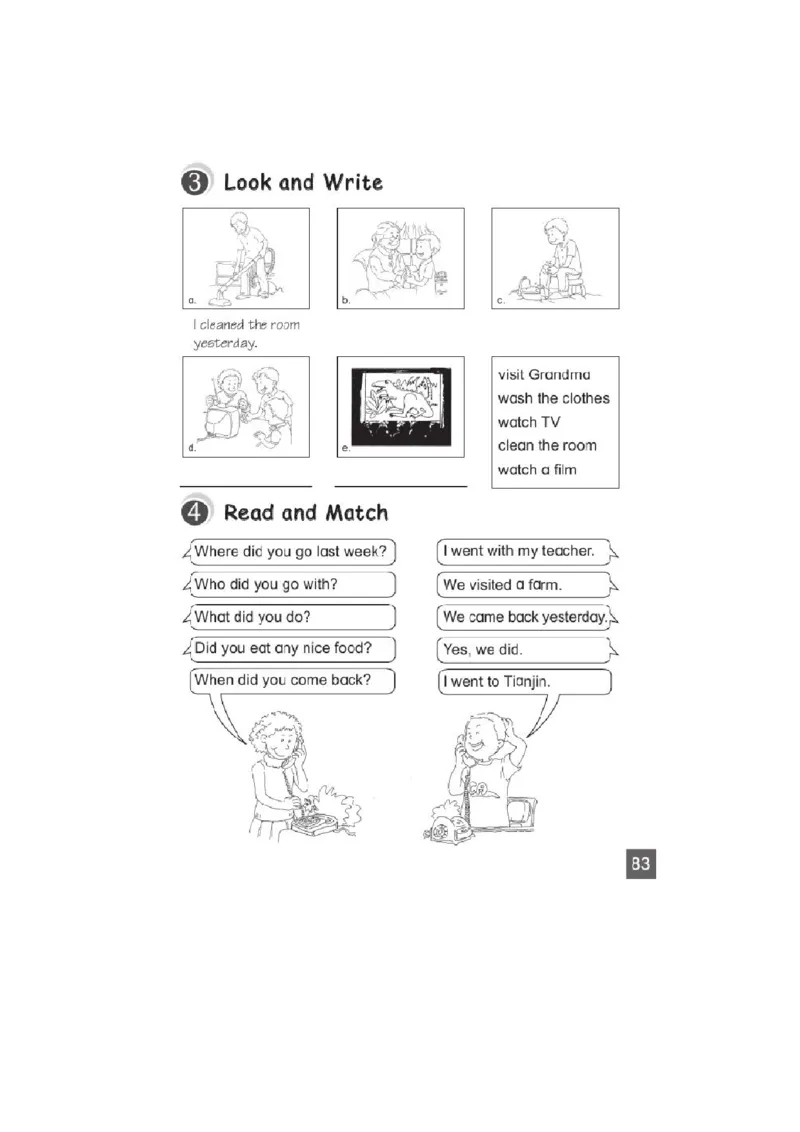 3 Look and Write

a.

b.

c.

I cleaned the room yesterday.

d.

e.

visit Grandma
wash the clothes
watch TV
clean the room
watch a film

4 Read and Match

Where did you go last week?

Who did you go with?

What did you do?

Did you eat any nice food?

When did you come back?

I went with my teacher.

We visited a farm.

We came back yesterday.

Yes, we did.

I went to Tianjin.

83