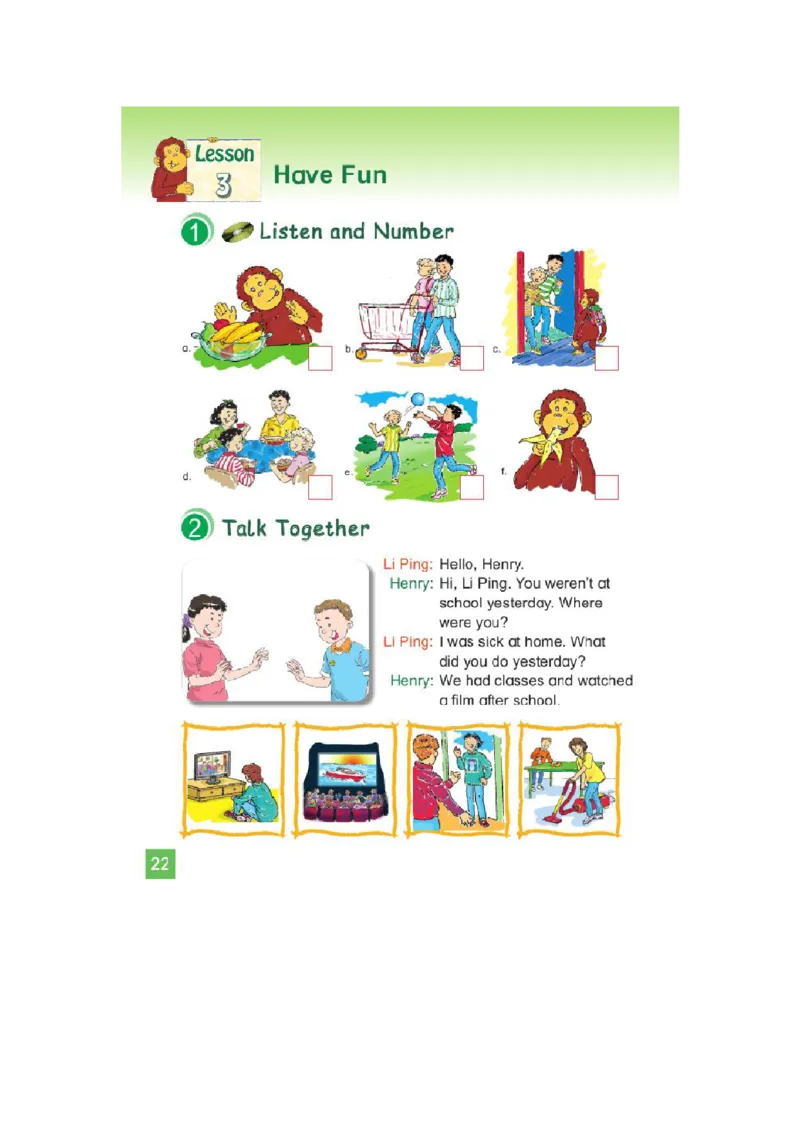 Lesson 3 Have Fun

1 Listen and Number

a.

b.

c.

d.

e.

f.

2 Talk Together

Li Ping: Hello, Henry.
Henry: Hi, Li Ping. You weren't at school yesterday. Where were you?
Li Ping: I was sick at home. What did you do yesterday?
Henry: We had classes and watched a film after school.

22