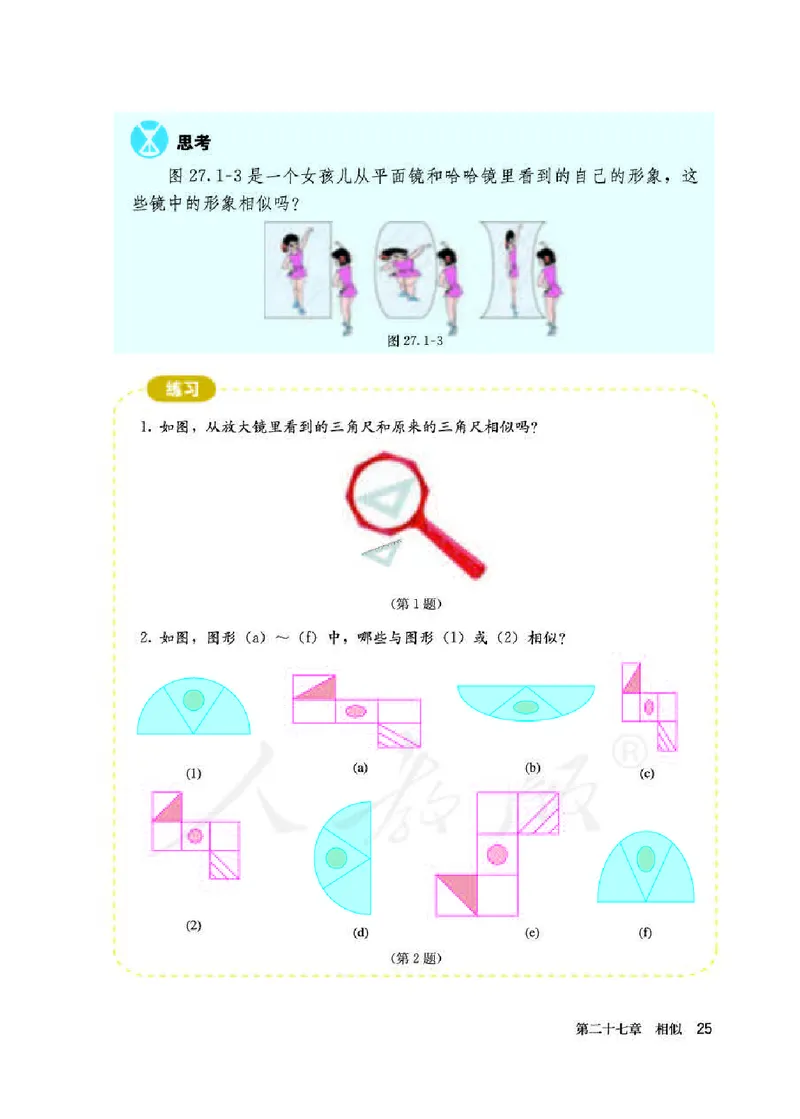 思考

图 27.1-3 是一个女孩儿从平面镜和哈哈镜里看到的自己的形象，这些镜中的形象相似吗？

图 27.1-3

练习

1. 如图，从放大镜里看到的三角尺和原来的三角尺相似吗？

（第 1 题）

2. 如图，图形 (a) ～ (f) 中，哪些与图形 (1) 或 (2) 相似？

(1)
(a)
(b)
(c)
(2)
(d)
(e)
(f)

（第 2 题）

人教版®

第二十七章　相似　25