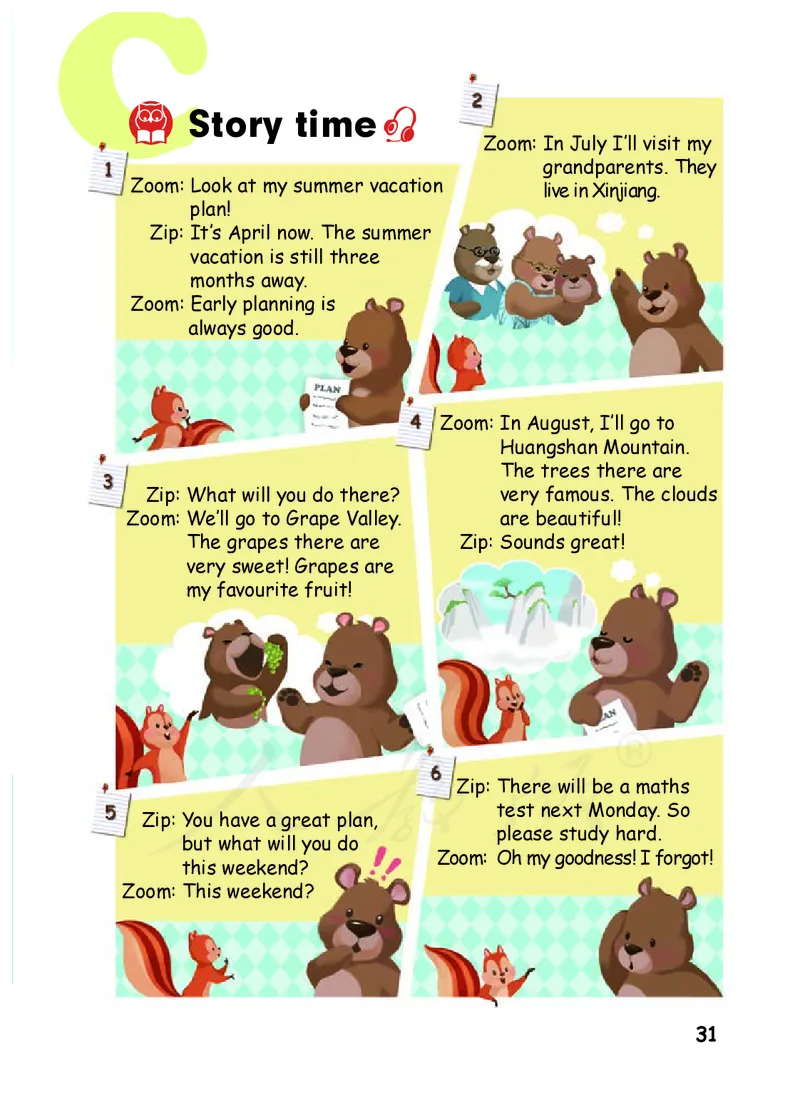 C

Story time

1
Zoom: Look at my summer vacation plan!
Zip: It's April now. The summer vacation is still three months away.
Zoom: Early planning is always good.

PLAN

2
Zoom: In July I'll visit my grandparents. They live in Xinjiang.

3
Zip: What will you do there?
Zoom: We'll go to Grape Valley. The grapes there are very sweet! Grapes are my favourite fruit!

4
Zoom: In August, I'll go to Huangshan Mountain. The trees there are very famous. The clouds are beautiful!
Zip: Sounds great!

5
Zip: You have a great plan, but what will you do this weekend?
Zoom: This weekend?

6
Zip: There will be a maths test next Monday. So please study hard.
Zoom: Oh my goodness! I forgot!

31