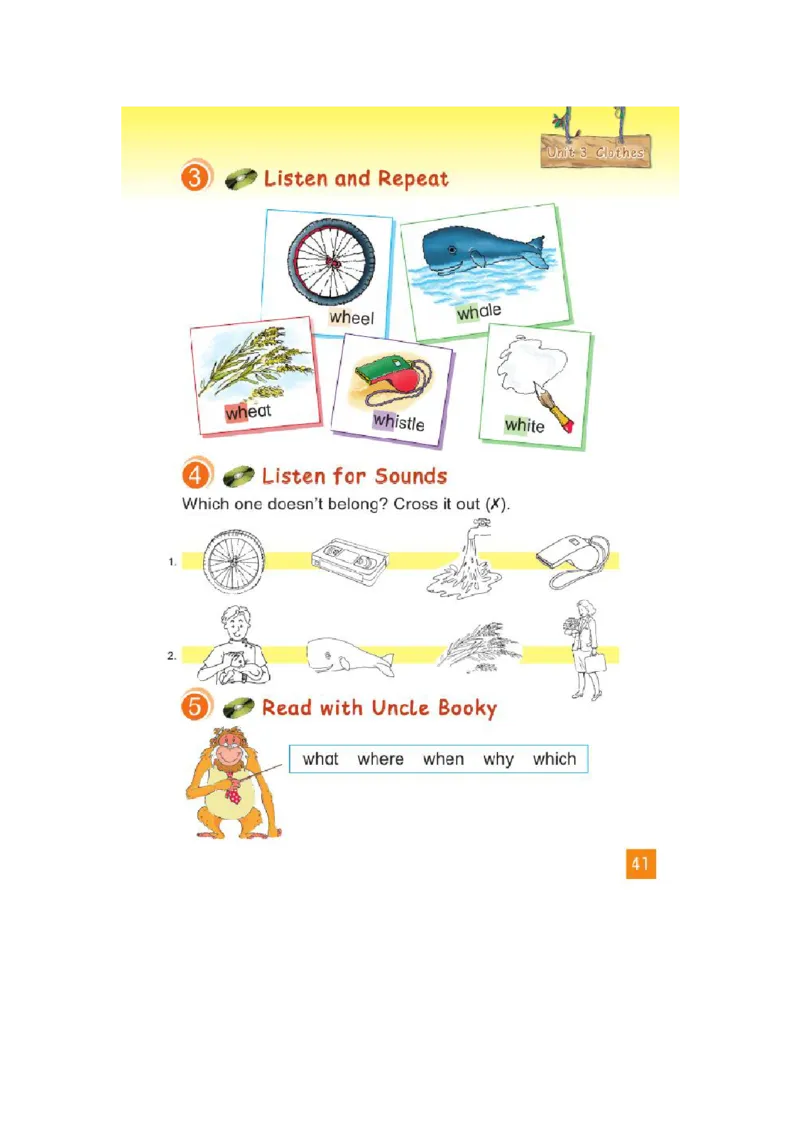 Unit 3 Clothes

3 Listen and Repeat

wheel

whale

wheat

whistle

white

4 Listen for Sounds

Which one doesn't belong? Cross it out (✗).

1.

2.

5 Read with Uncle Booky

what where when why which

41