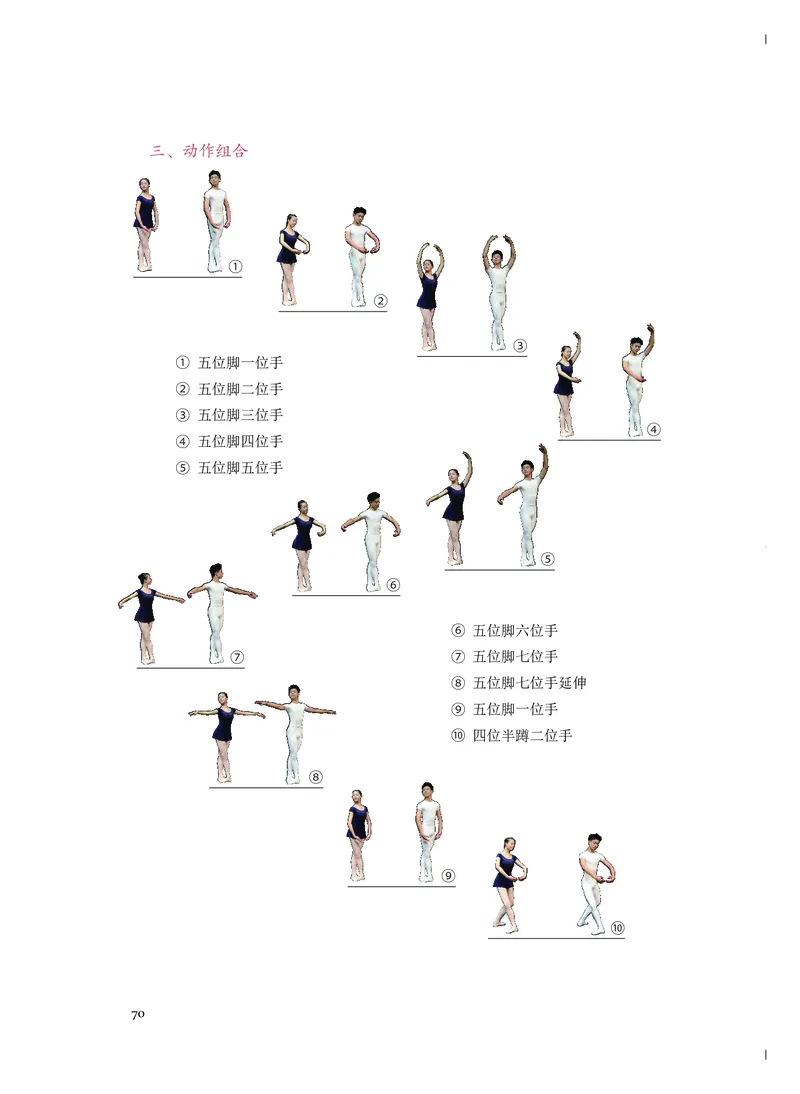 三、动作组合

①

②

③

④

① 五位脚一位手
② 五位脚二位手
③ 五位脚三位手
④ 五位脚四位手
⑤ 五位脚五位手

⑤

⑥

⑦

⑥ 五位脚六位手
⑦ 五位脚七位手
⑧ 五位脚七位手延伸
⑨ 五位脚一位手
⑩ 四位半蹲二位手

⑧

⑨

⑩

70