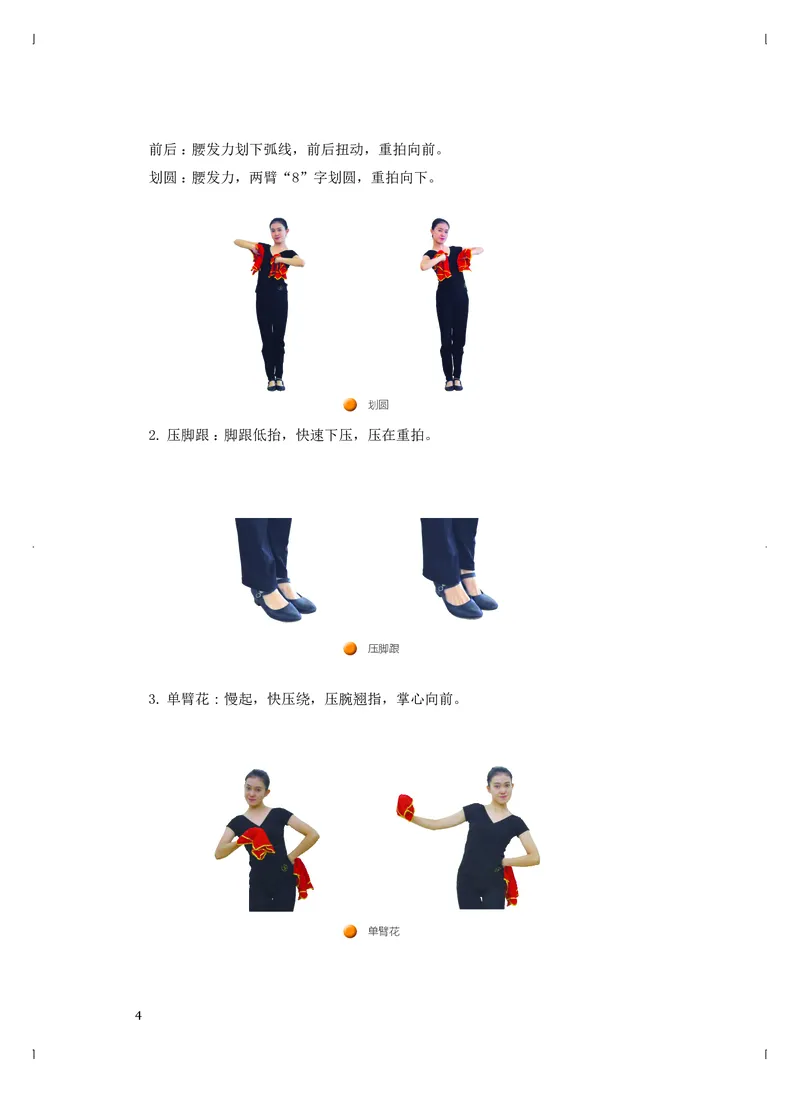 前后：腰发力划下弧线，前后扭动，重拍向前。
划圆：腰发力，两臂“8”字划圆，重拍向下。

划圆

2. 压脚跟：脚跟低抬，快速下压，压在重拍。

压脚跟

3. 单臂花：慢起，快压绕，压腕翘指，掌心向前。

单臂花

4