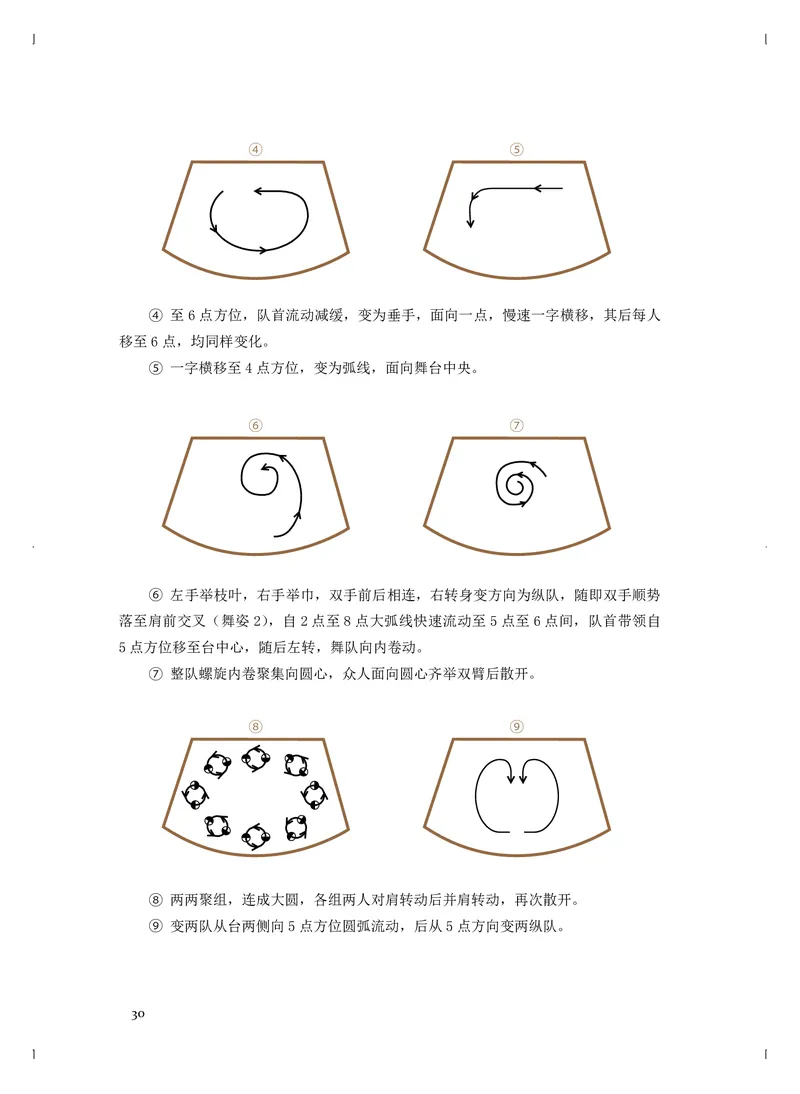 ④

⑤

④ 至 6 点方位，队首流动减缓，变为垂手，面向一点，慢速一字横移，其后每人移至 6 点，均同样变化。

⑤ 一字横移至 4 点方位，变为弧线，面向舞台中央。

⑥

⑦

⑥ 左手举枝叶，右手举巾，双手前后相连，右转身变方向为纵队，随即双手顺势落至肩前交叉（舞姿 2），自 2 点至 8 点大弧线快速流动至 5 点至 6 点间，队首带领自 5 点方位移至台中心，随后左转，舞队向内卷动。

⑦ 整队螺旋内卷聚集向圆心，众人面向圆心齐举双臂后散开。

⑧

⑨

⑧ 两两聚组，连成大圆，各组两人对肩转动后并肩转动，再次散开。

⑨ 变两队从台两侧向 5 点方位圆弧流动，后从 5 点方向变两纵队。

30