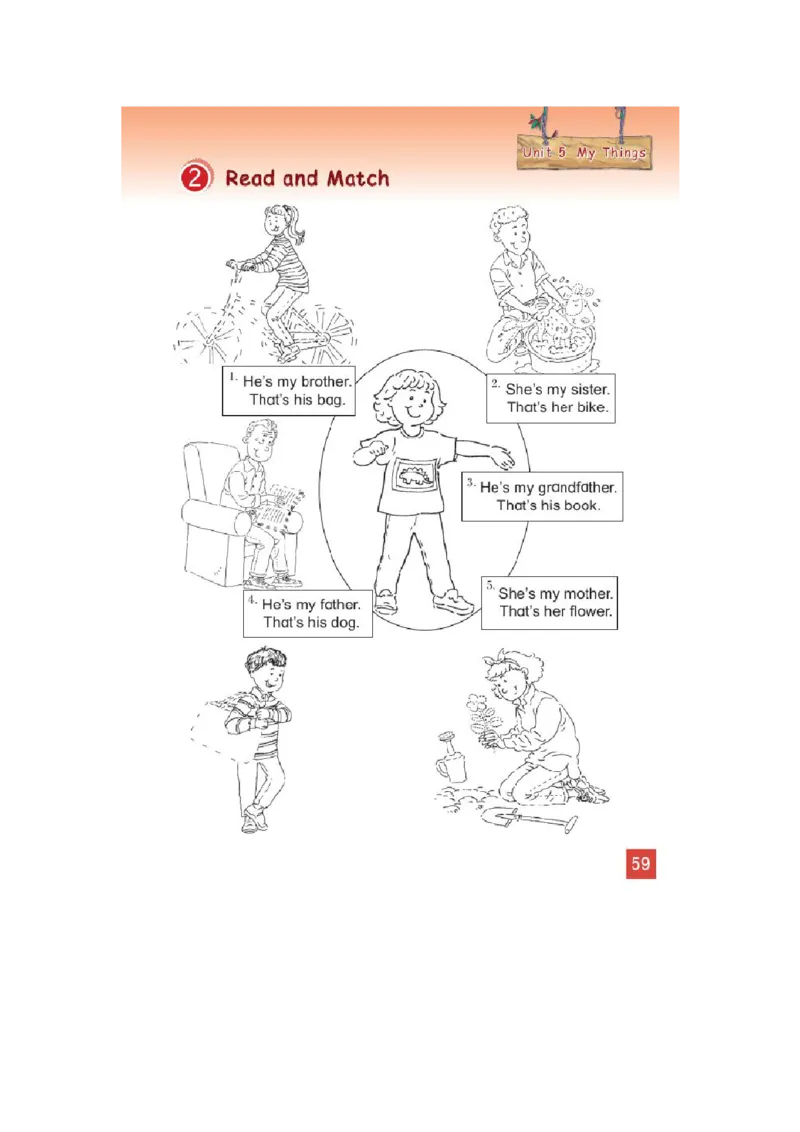 Unit 5 My Things

2 Read and Match

1. He's my brother. That's his bag.

2. She's my sister. That's her bike.

3. He's my grandfather. That's his book.

4. He's my father. That's his dog.

5. She's my mother. That's her flower.

59