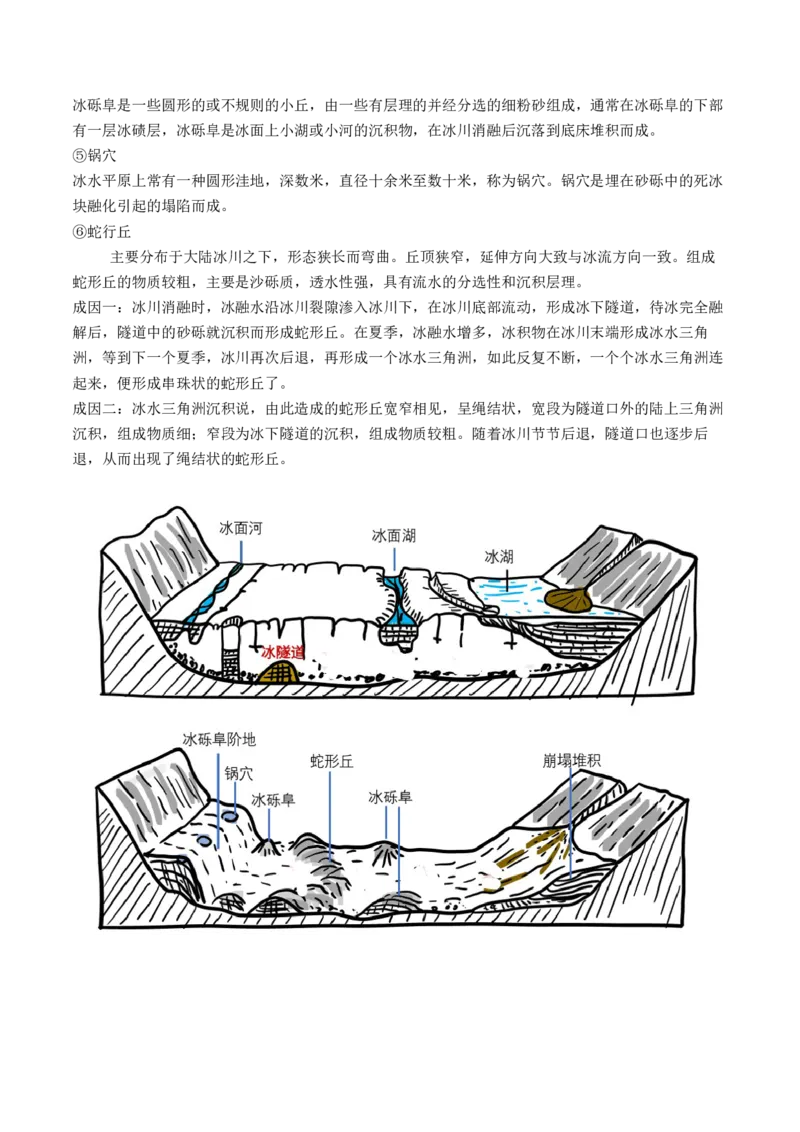 冰砾阜是一些圆形的或不规则的小丘，由一些有层理的并经分选的细粉砂组成，通常在冰砾阜的下部有一层冰碛层，冰砾阜是冰面上小湖或小河的沉积物，在冰川消融后沉落到底床堆积而成。

⑤锅穴

冰水平原上常有一种圆形洼地，深数米，直径十余米至数十米，称为锅穴。锅穴是埋在砂砾中的死冰块融化引起的塌陷而成。

⑥蛇行丘

主要分布于大陆冰川之下，形态狭长而弯曲。丘顶狭窄，延伸方向大致与冰流方向一致。组成蛇形丘的物质较粗，主要是沙砾质，透水性强，具有流水的分选性和沉积层理。

成因一：冰川消融时，冰融水沿冰川裂隙渗入冰川下，在冰川底部流动，形成冰下隧道，待冰完全融解后，隧道中的砂砾就沉积而形成蛇形丘。在夏季，冰融水增多，冰积物在冰川末端形成冰水三角洲，等到下一个夏季，冰川再次后退，再形成一个冰水三角洲，如此反复不断，一个个冰水三角洲连起来，便形成串珠状的蛇形丘了。

成因二：冰水三角洲沉积说，由此造成的蛇形丘宽窄相见，呈绳结状，宽段为隧道口外的陆上三角洲沉积，组成物质细；窄段为冰下隧道的沉积，组成物质较粗。随着冰川节节后退，隧道口也逐步后退，从而出现了绳结状的蛇形丘。

冰面河
冰面湖
冰湖
冰隧道

冰砾阜阶地
锅穴
冰砾阜
蛇形丘
冰砾阜
崩塌堆积