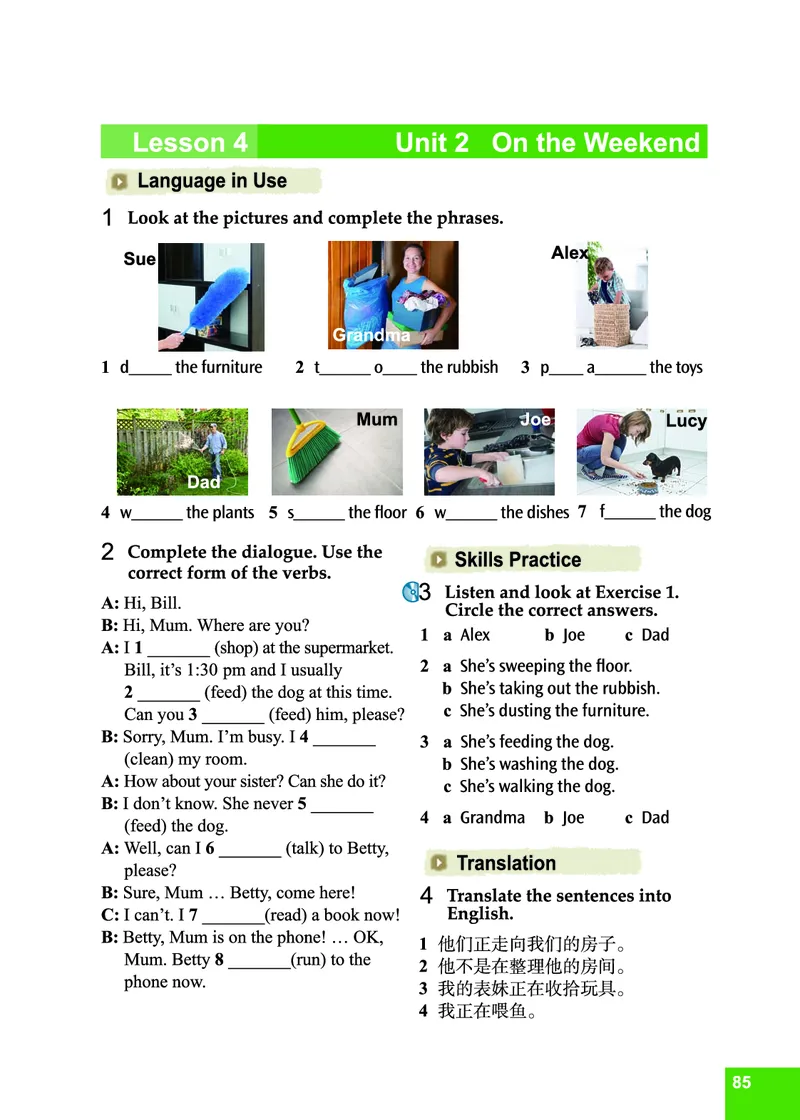 Lesson 4 Unit 2 On the Weekend

Language in Use

1 Look at the pictures and complete the phrases.

Sue

Grandma

Alex

1 d_____ the furniture 2 t______ o____ the rubbish 3 p____ a______ the toys

Dad

Mum

Joe

Lucy

4 w______ the plants 5 s______ the floor 6 w______ the dishes 7 f______ the dog

2 Complete the dialogue. Use the correct form of the verbs.

A: Hi, Bill.
B: Hi, Mum. Where are you?
A: I 1 _______ (shop) at the supermarket. Bill, it's 1:30 pm and I usually 2 _______ (feed) the dog at this time. Can you 3 _______ (feed) him, please?
B: Sorry, Mum. I'm busy. I 4 _______ (clean) my room.
A: How about your sister? Can she do it?
B: I don't know. She never 5 _______ (feed) the dog.
A: Well, can I 6 _______ (talk) to Betty, please?
B: Sure, Mum … Betty, come here!
C: I can't. I 7 _______(read) a book now!
B: Betty, Mum is on the phone! … OK, Mum. Betty 8 _______(run) to the phone now.

Skills Practice

3 Listen and look at Exercise 1. Circle the correct answers.

1 a Alex b Joe c Dad
2 a She's sweeping the floor.
b She's taking out the rubbish.
c She's dusting the furniture.
3 a She's feeding the dog.
b She's washing the dog.
c She's walking the dog.
4 a Grandma b Joe c Dad

Translation

4 Translate the sentences into English.

1 他们正走向我们的房子。
2 他不是在整理他的房间。
3 我的表妹正在收拾玩具。
4 我正在喂鱼。

85