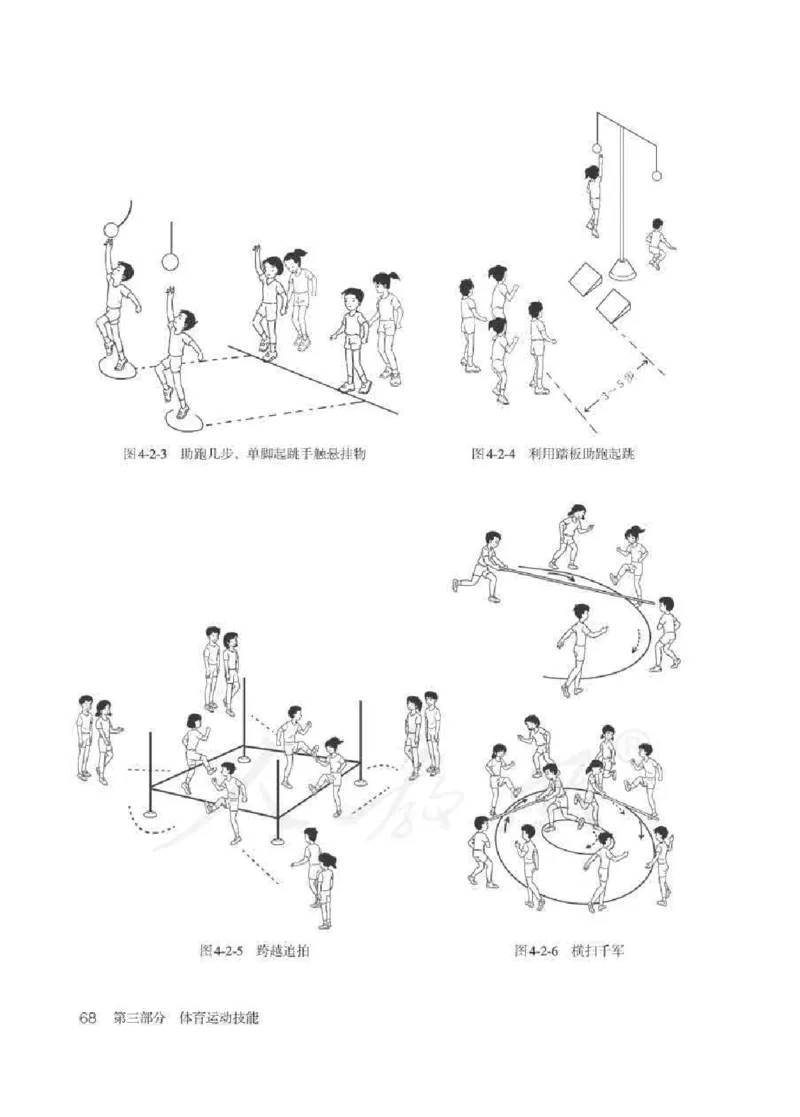 3～5步

图4-2-3 助跑几步，单脚起跳手触悬挂物

图4-2-4 利用踏板助跑起跳

图4-2-5 跨越追拍

图4-2-6 横扫千军

68 第三部分 体育运动技能