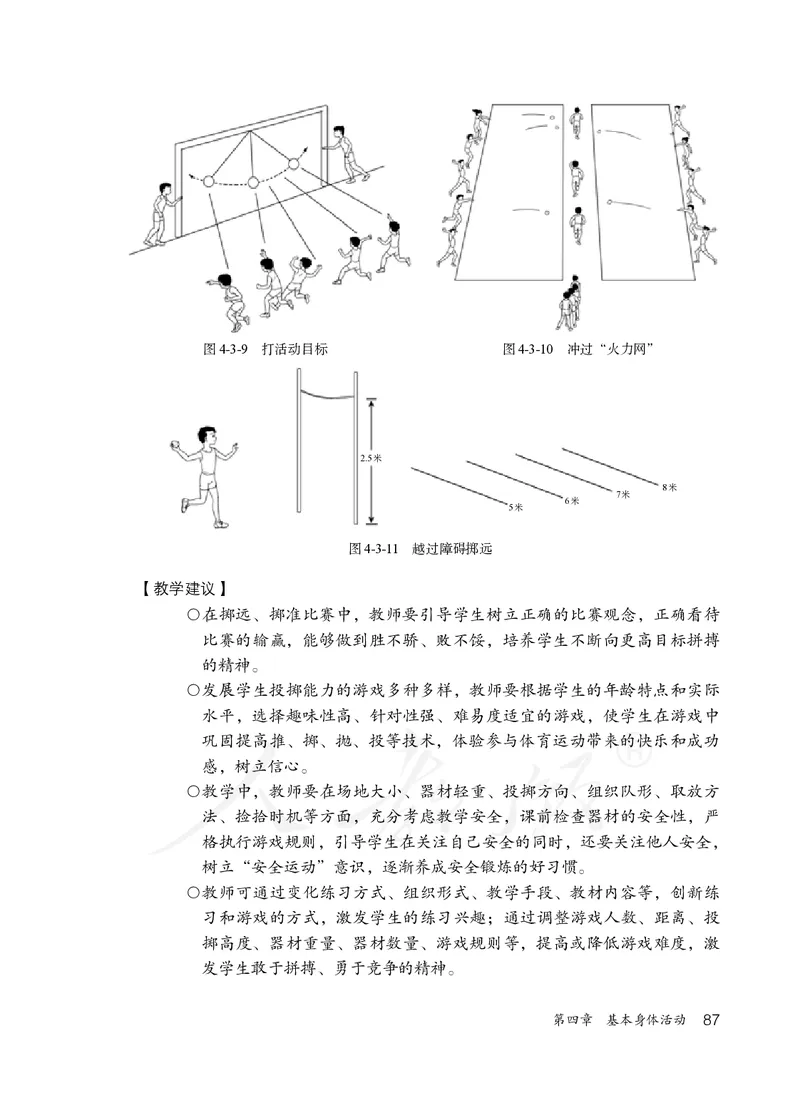 图 4-3-9　打活动目标

图 4-3-10　冲过“火力网”

2.5米

5米

6米

7米

8米

图 4-3-11　越过障碍掷远

【教学建议】

○在掷远、掷准比赛中，教师要引导学生树立正确的比赛观念，正确看待比赛的输赢，能够做到胜不骄、败不馁，培养学生不断向更高目标拼搏的精神。

○发展学生投掷能力的游戏多种多样，教师要根据学生的年龄特点和实际水平，选择趣味性高、针对性强、难易度适宜的游戏，使学生在游戏中巩固提高推、掷、抛、投等技术，体验参与体育运动带来的快乐和成功感，树立信心。

○教学中，教师要在场地大小、器材轻重、投掷方向、组织队形、取放方法、捡拾时机等方面，充分考虑教学安全，课前检查器材的安全性，严格执行游戏规则，引导学生在关注自己安全的同时，还要关注他人安全，树立“安全运动”意识，逐渐养成安全锻炼的好习惯。

○教师可通过变化练习方式、组织形式、教学手段、教材内容等，创新练习和游戏的方式，激发学生的练习兴趣；通过调整游戏人数、距离、投掷高度、器材重量、器材数量、游戏规则等，提高或降低游戏难度，激发学生敢于拼搏、勇于竞争的精神。

第四章　基本身体活动　87