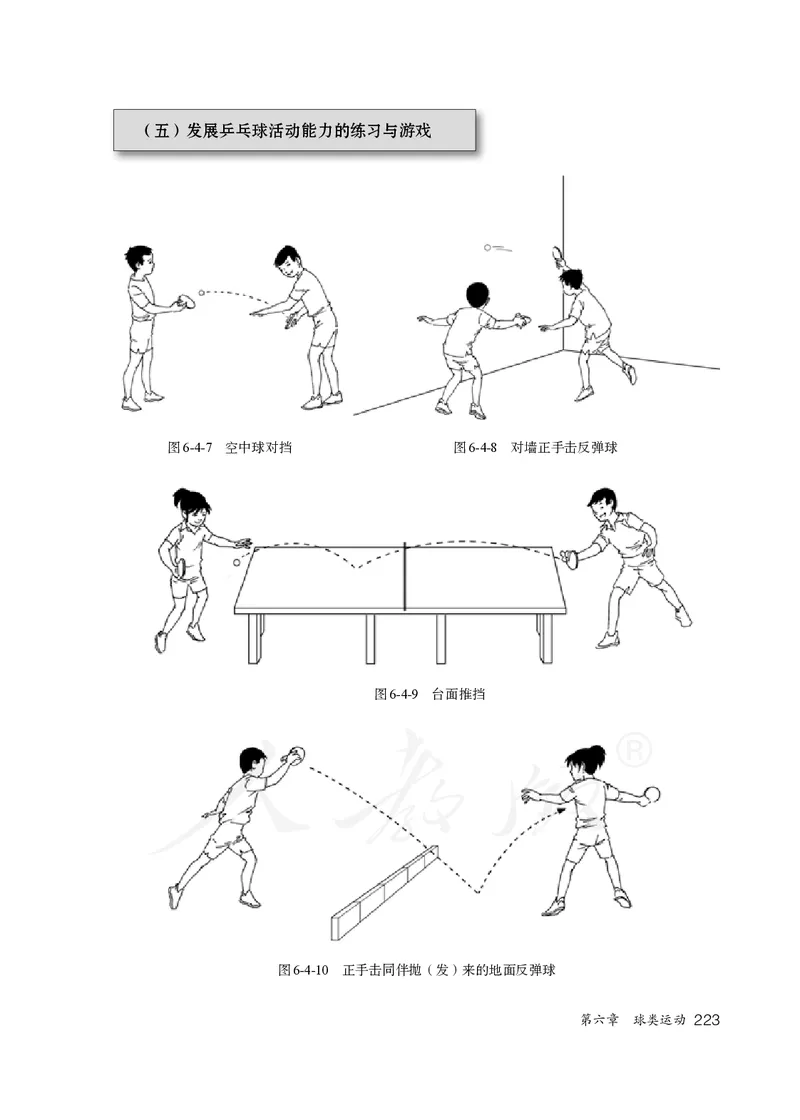 （五）发展乒乓球活动能力的练习与游戏

图 6-4-7　空中球对挡

图 6-4-8　对墙正手击反弹球

图 6-4-9　台面推挡

人教版®

图 6-4-10　正手击同伴抛（发）来的地面反弹球

第六章　球类运动 223