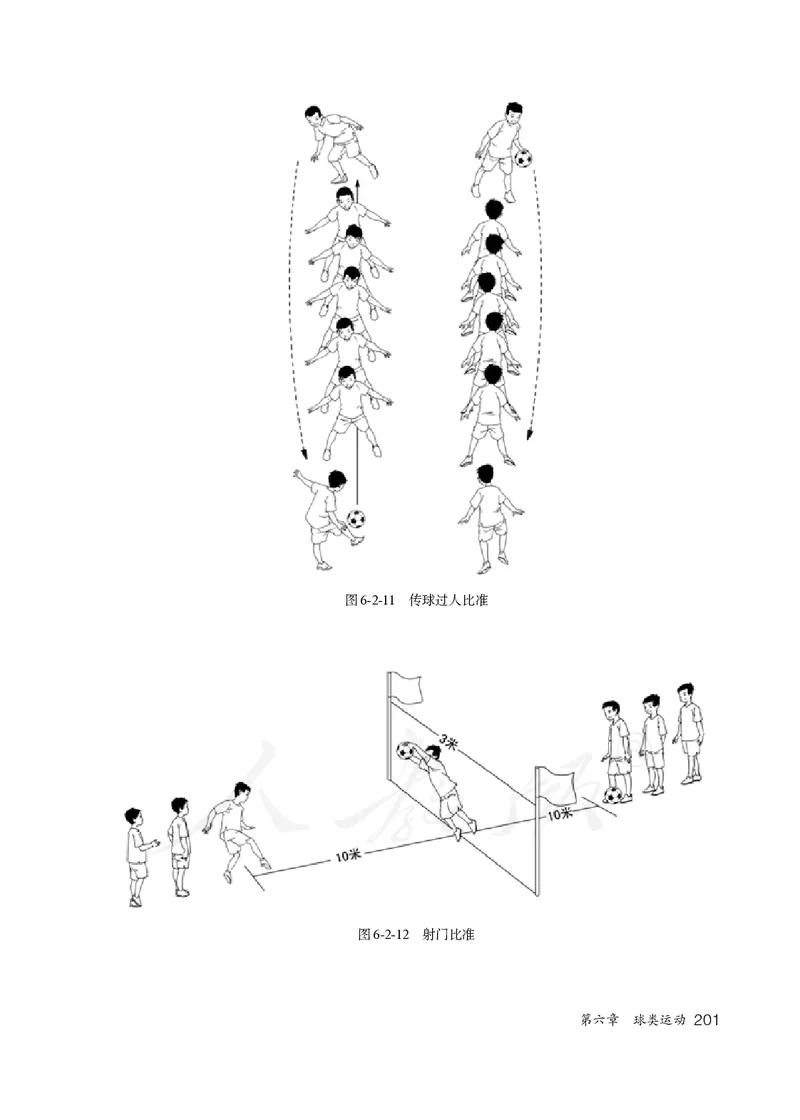 图6-2-11　传球过人比准

3米

10米

10米

图6-2-12　射门比准

第六章　球类运动 201