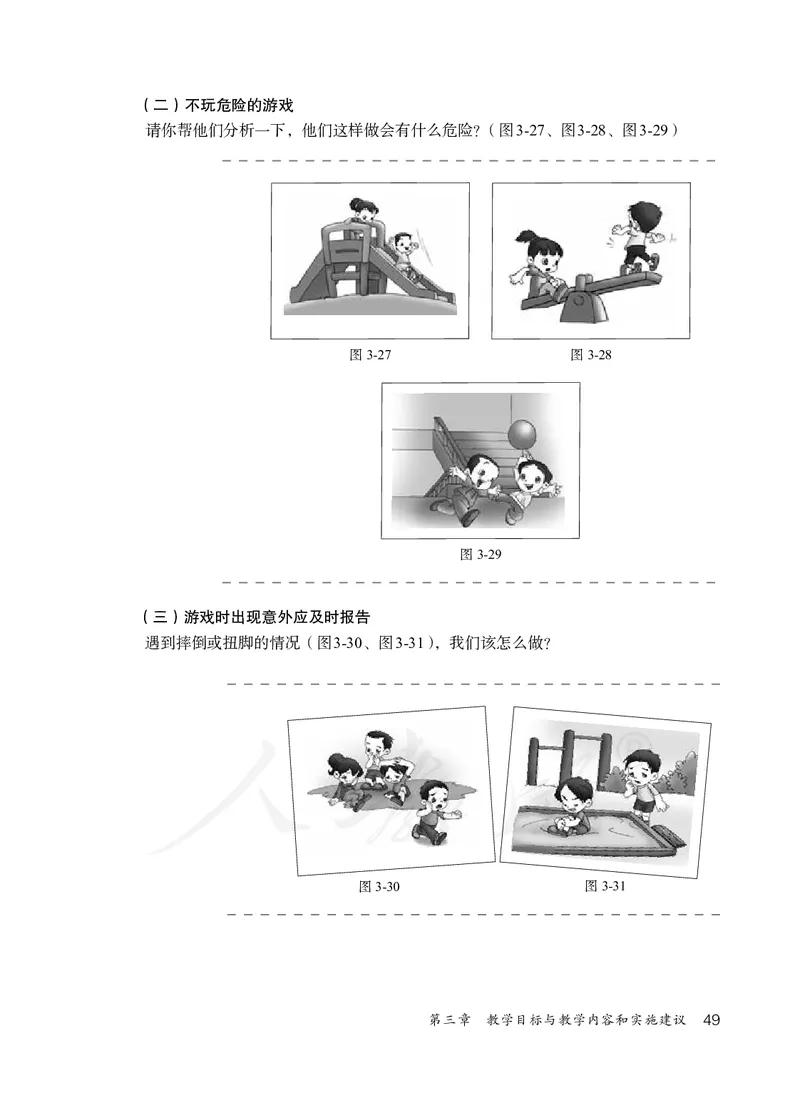 （二）不玩危险的游戏

请你帮他们分析一下，他们这样做会有什么危险？（图3-27、图3-28、图3-29）

图 3-27

图 3-28

图 3-29

（三）游戏时出现意外应及时报告

遇到摔倒或扭脚的情况（图3-30、图3-31），我们该怎么做？

图 3-30

图 3-31

第三章　教学目标与教学内容和实施建议　49