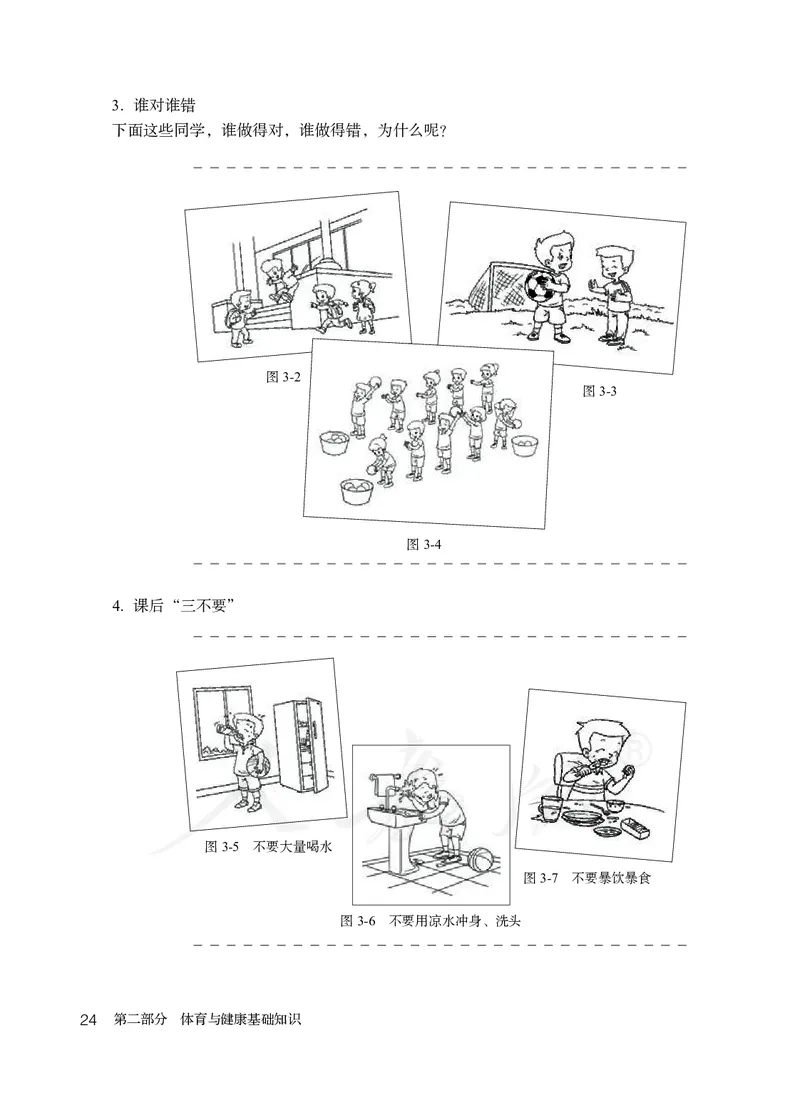 3. 谁对谁错
下面这些同学，谁做得对，谁做得错，为什么呢？

图 3-2

图 3-3

图 3-4

4. 课后“三不要”

图 3-5 不要大量喝水

图 3-6 不要用凉水冲身、洗头

图 3-7 不要暴饮暴食

24 第二部分 体育与健康基础知识