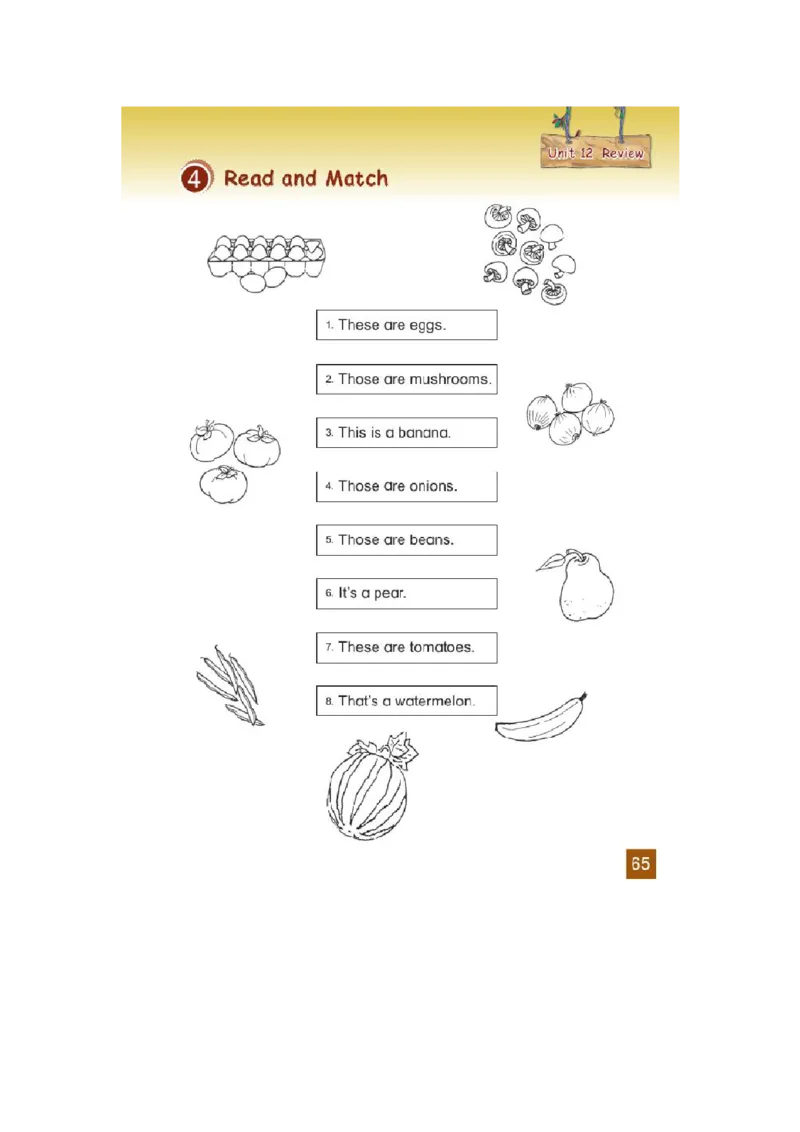 Unit 12 Review

4 Read and Match

1. These are eggs.

2. Those are mushrooms.

3. This is a banana.

4. Those are onions.

5. Those are beans.

6. It's a pear.

7. These are tomatoes.

8. That's a watermelon.

65