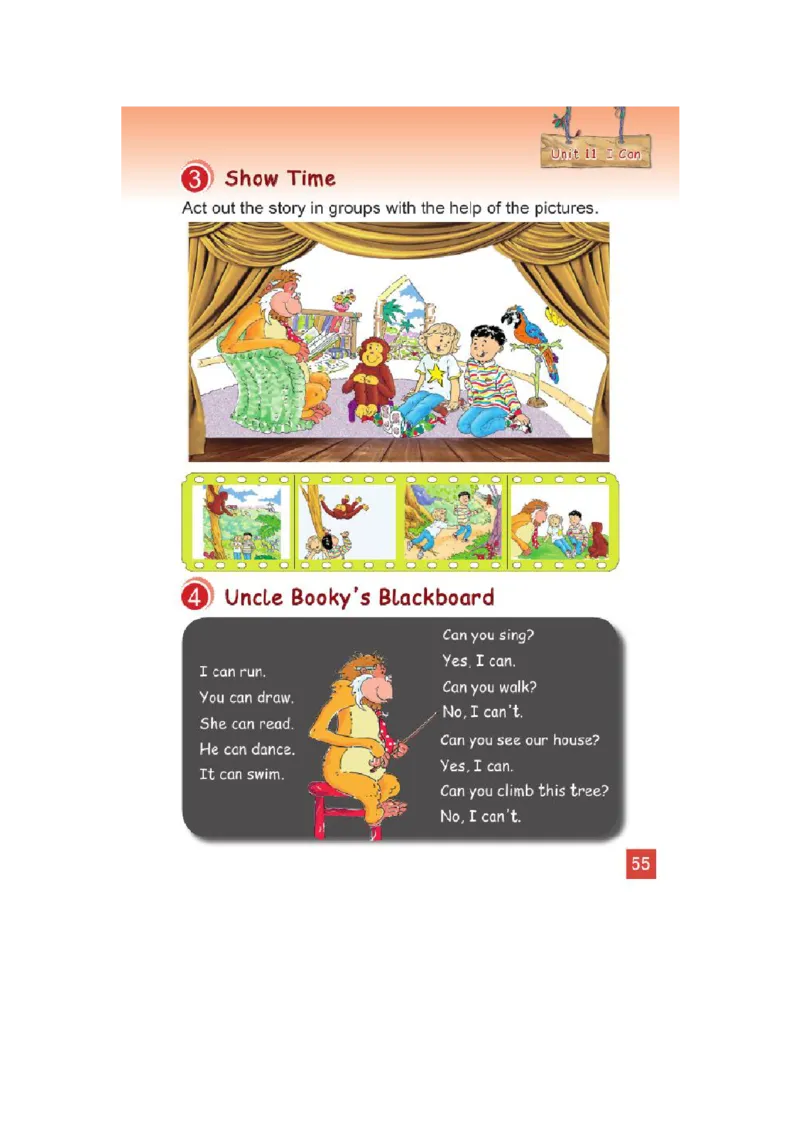 Unit 11 I Can

3 Show Time

Act out the story in groups with the help of the pictures.

4 Uncle Booky's Blackboard

I can run.
You can draw.
She can read.
He can dance.
It can swim.

Can you sing?
Yes, I can.
Can you walk?
No, I can't.
Can you see our house?
Yes, I can.
Can you climb this tree?
No, I can't.

55