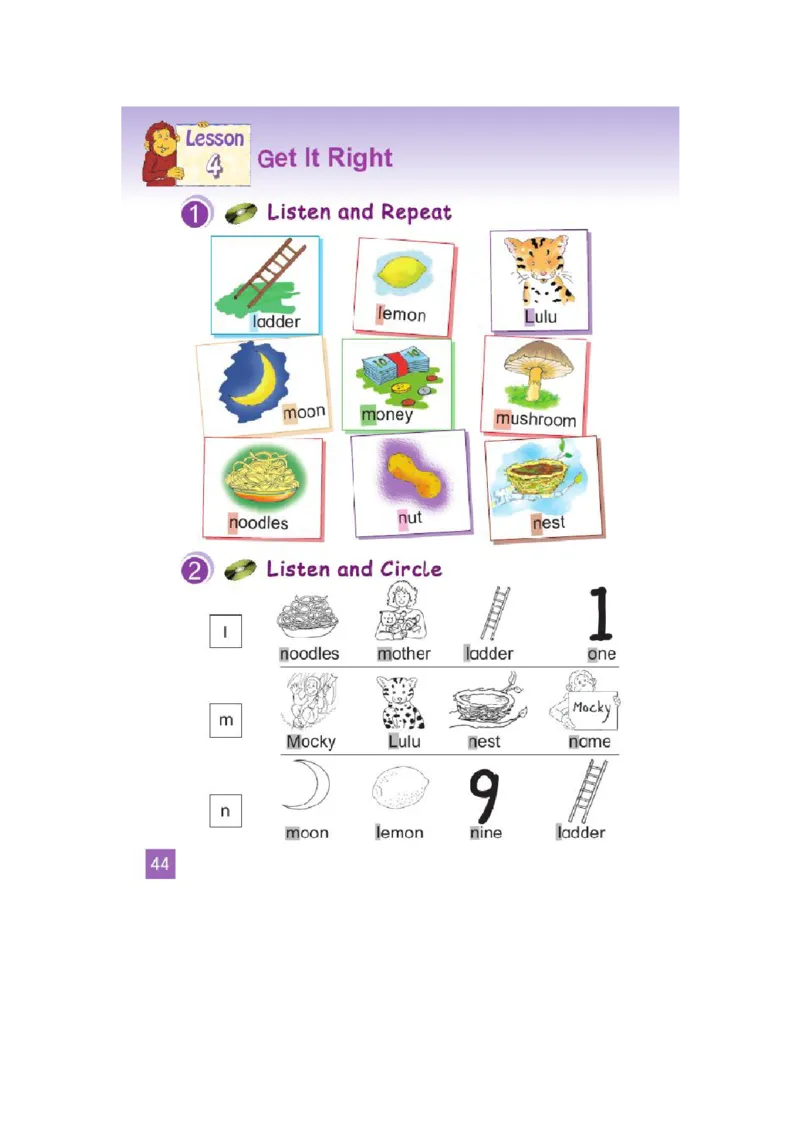 Lesson 4 Get It Right

1 Listen and Repeat

ladder

lemon

Lulu

moon

money

mushroom

noodles

nut

nest

2 Listen and Circle

l

noodles

mother

ladder

1

one

m

Mocky

Lulu

nest

Mocky

name

n

moon

lemon

9

nine

ladder

44