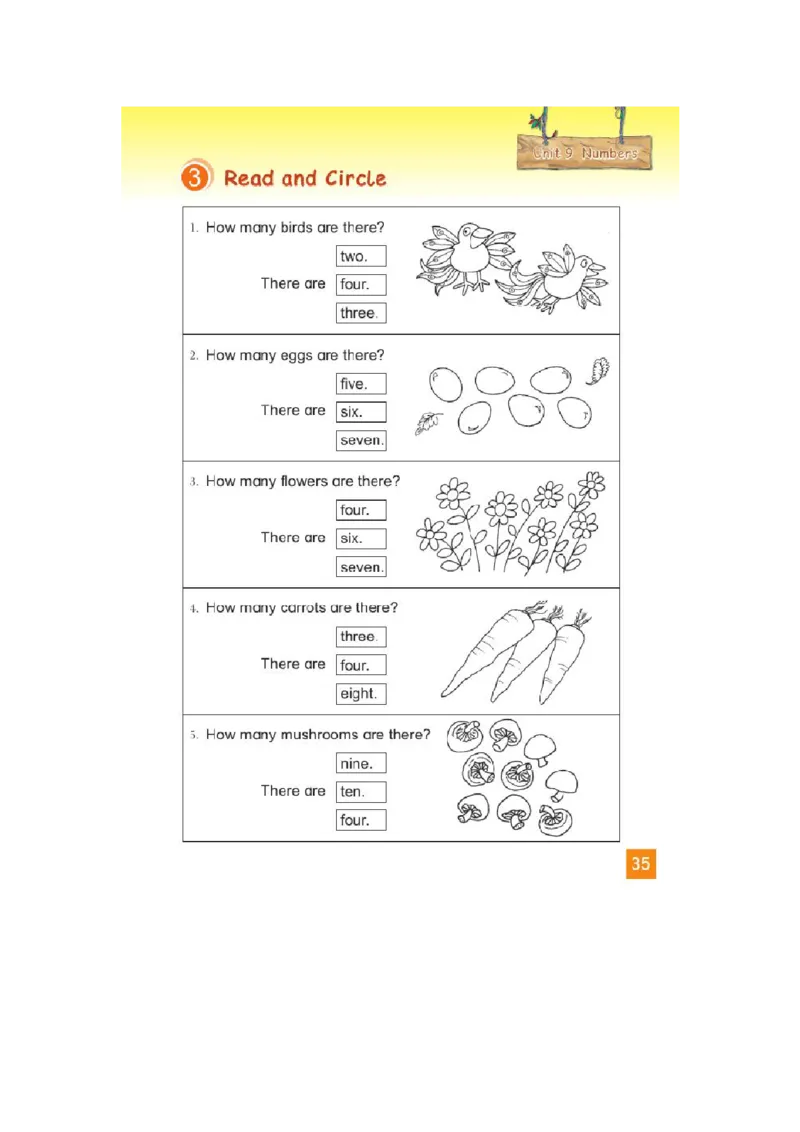 Unit 9 Numbers

3 Read and Circle

1. How many birds are there?
There are
two.
four.
three.

2. How many eggs are there?
There are
five.
six.
seven.

3. How many flowers are there?
There are
four.
six.
seven.

4. How many carrots are there?
There are
three.
four.
eight.

5. How many mushrooms are there?
There are
nine.
ten.
four.

35