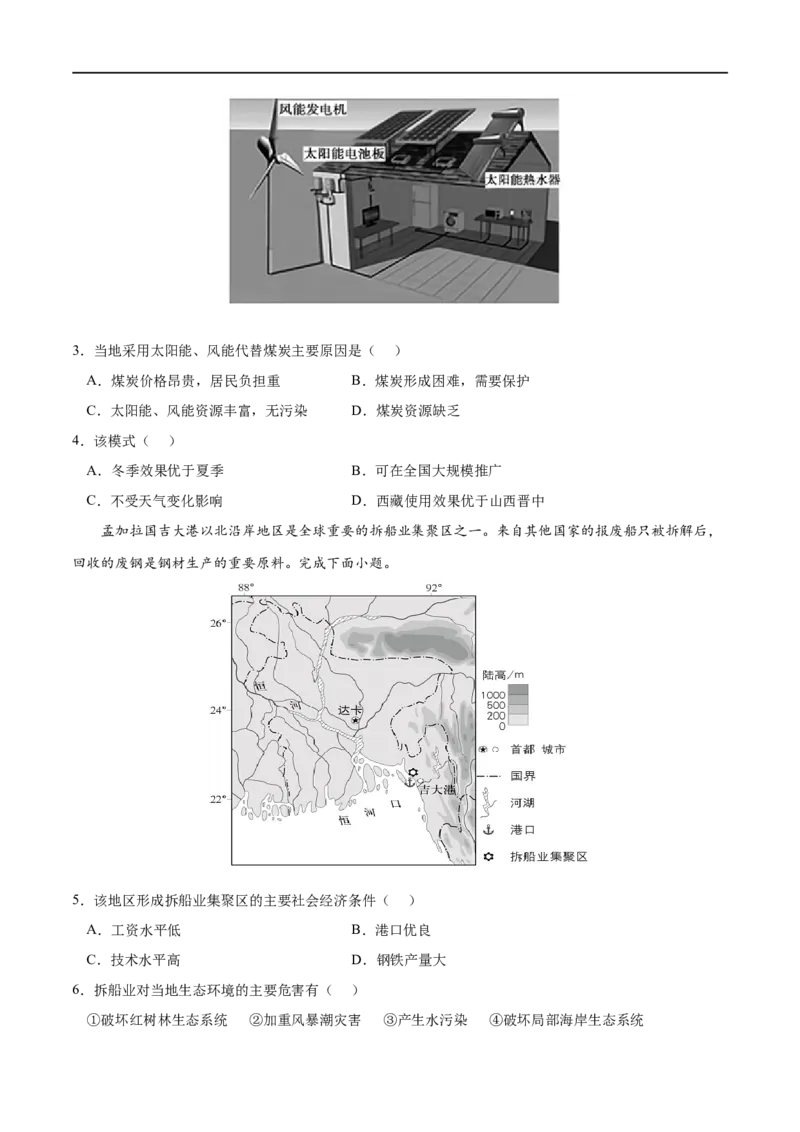 风能发电机
太阳能电池板
太阳能热水器

3．当地采用太阳能、风能代替煤炭主要原因是（　）

A．煤炭价格昂贵，居民负担重　　B．煤炭形成困难，需要保护

C．太阳能、风能资源丰富，无污染　　D．煤炭资源缺乏

4．该模式（　）

A．冬季效果优于夏季　　B．可在全国大规模推广

C．不受天气变化影响　　D．西藏使用效果优于山西晋中

孟加拉国吉大港以北沿岸地区是全球重要的拆船业集聚区之一。来自其他国家的报废船只被拆解后，回收的废钢是钢材生产的重要原料。完成下面小题。

88°
92°
26°
24°
22°
恒
河
达卡
吉大港
恒　河　口
陆高/m
1000
500
200
0
首都 城市
国界
河湖
港口
拆船业集聚区

5．该地区形成拆船业集聚区的主要社会经济条件（　）

A．工资水平低　　B．港口优良

C．技术水平高　　D．钢铁产量大

6．拆船业对当地生态环境的主要危害有（　）

①破坏红树林生态系统　②加重风暴潮灾害　③产生水污染　④破坏局部海岸生态系统