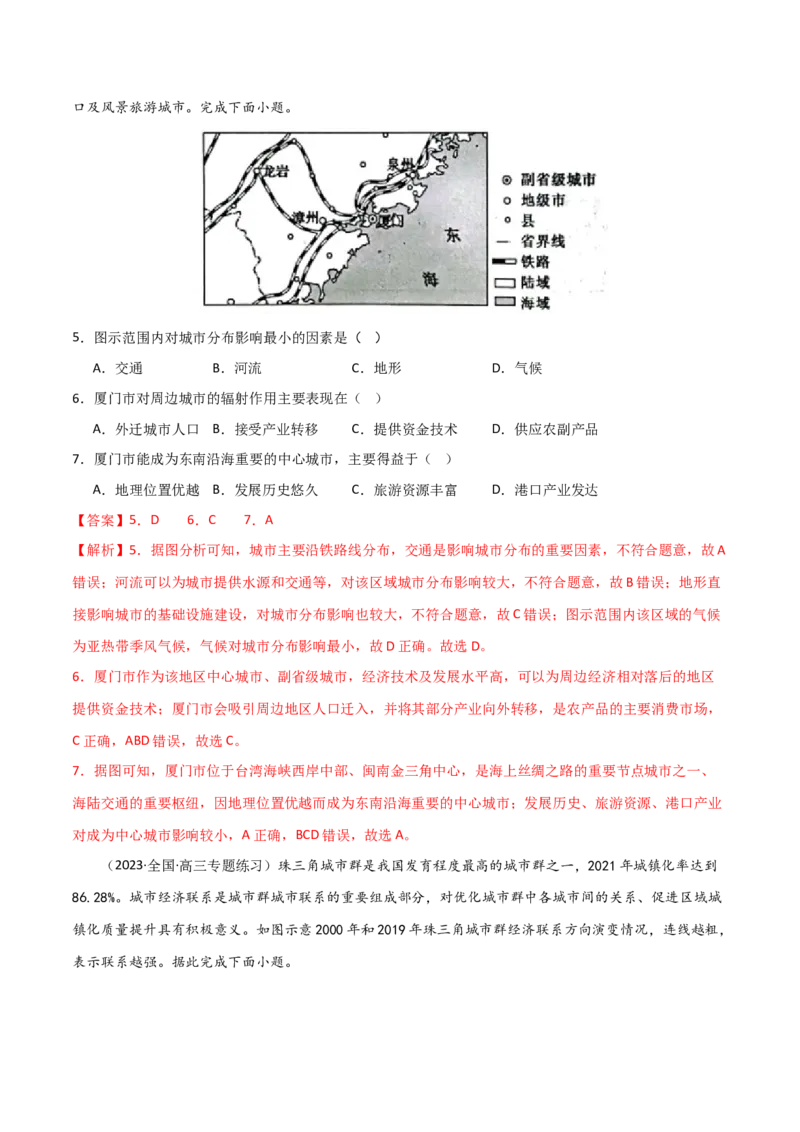 口及风景旅游城市。完成下面小题。

龙岩
泉州
漳州
厦门
东
海
副省级城市
地级市
县
省界线
铁路
陆域
海域

5．图示范围内对城市分布影响最小的因素是（ ）

A．交通 B．河流 C．地形 D．气候

6．厦门市对周边城市的辐射作用主要表现在（ ）

A．外迁城市人口 B．接受产业转移 C．提供资金技术 D．供应农副产品

7．厦门市能成为东南沿海重要的中心城市，主要得益于（ ）

A．地理位置优越 B．发展历史悠久 C．旅游资源丰富 D．港口产业发达

【答案】5．D 6．C 7．A

【解析】5．据图分析可知，城市主要沿铁路线分布，交通是影响城市分布的重要因素，不符合题意，故A错误；河流可以为城市提供水源和交通等，对该区域城市分布影响较大，不符合题意，故B错误；地形直接影响城市的基础设施建设，对城市分布影响也较大，不符合题意，故C错误；图示范围内该区域的气候为亚热带季风气候，气候对城市分布影响最小，故D正确。故选D。

6．厦门市作为该地区中心城市、副省级城市，经济技术及发展水平高，可以为周边经济相对落后的地区提供资金技术；厦门市会吸引周边地区人口迁入，并将其部分产业向外转移，是农产品的主要消费市场，C正确，ABD错误，故选C。

7．据图可知，厦门市位于台湾海峡西岸中部、闽南金三角中心，是海上丝绸之路的重要节点城市之一、海陆交通的重要枢纽，因地理位置优越而成为东南沿海重要的中心城市；发展历史、旅游资源、港口产业对成为中心城市影响较小，A正确，BCD错误，故选A。

（2023·全国·高三专题练习）珠三角城市群是我国发育程度最高的城市群之一，2021年城镇化率达到86.28%。城市经济联系是城市群城市联系的重要组成部分，对优化城市群中各城市间的关系、促进区域城镇化质量提升具有积极意义。如图示意2000年和2019年珠三角城市群经济联系方向演变情况，连线越粗，表示联系越强。据此完成下面小题。