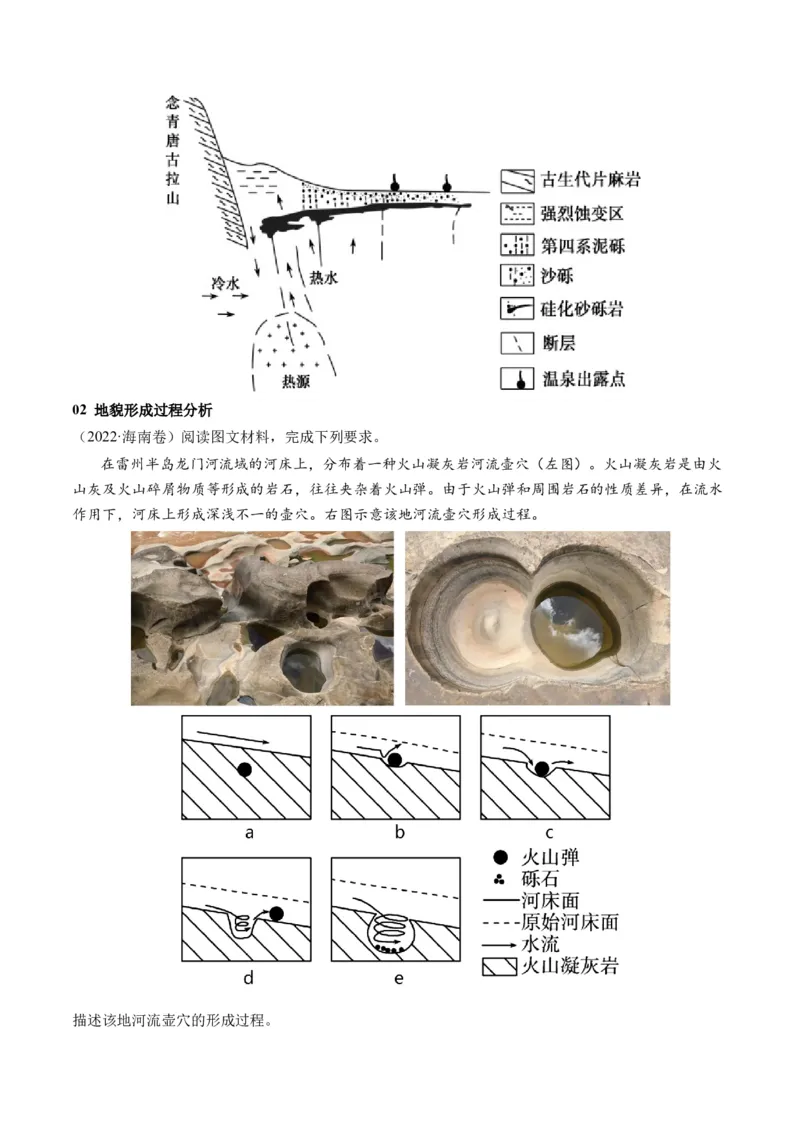 念青唐古拉山

冷水

热水

热源

古生代片麻岩

强烈蚀变区

第四系泥砾

沙砾

硅化砂砾岩

断层

温泉出露点

02 地貌形成过程分析

（2022·海南卷）阅读图文材料，完成下列要求。

在雷州半岛龙门河流域的河床上，分布着一种火山凝灰岩河流壶穴（左图）。火山凝灰岩是由火山灰及火山碎屑物质等形成的岩石，往往夹杂着火山弹。由于火山弹和周围岩石的性质差异，在流水作用下，河床上形成深浅不一的壶穴。右图示意该地河流壶穴形成过程。

a

b

c

d

e

火山弹

砾石

河床面

原始河床面

水流

火山凝灰岩

描述该地河流壶穴的形成过程。