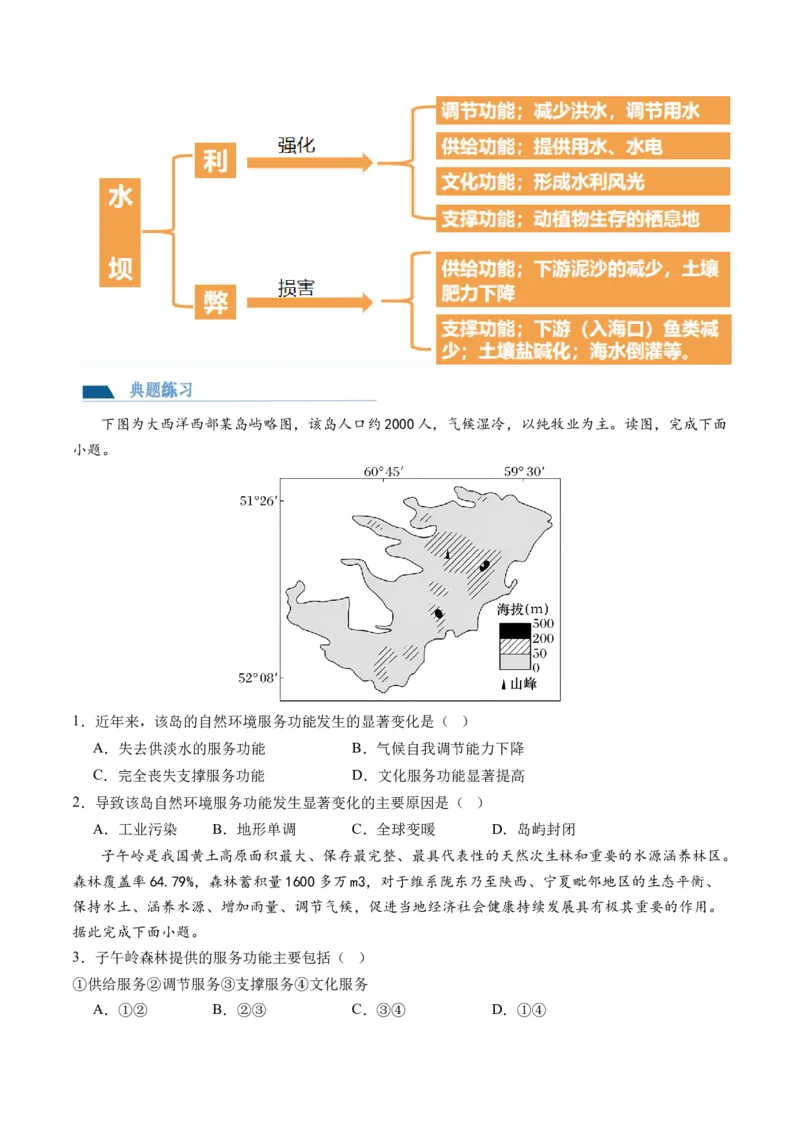 水坝

利 强化

调节功能；减少洪水，调节用水

供给功能；提供用水、水电

文化功能；形成水利风光

支撑功能；动植物生存的栖息地

弊 损害

供给功能；下游泥沙的减少，土壤肥力下降

支撑功能；下游（入海口）鱼类减少；土壤盐碱化；海水倒灌等。

典题练习

下图为大西洋西部某岛屿略图，该岛人口约2000人，气候湿冷，以纯牧业为主。读图，完成下面小题。

60°45′ 59°30′

51°26′

52°08′

海拔(m)
500
200
50
0
山峰

1．近年来，该岛的自然环境服务功能发生的显著变化是（ ）

A．失去供淡水的服务功能
B．气候自我调节能力下降
C．完全丧失支撑服务功能
D．文化服务功能显著提高

2．导致该岛自然环境服务功能发生显著变化的主要原因是（ ）

A．工业污染 B．地形单调 C．全球变暖 D．岛屿封闭

子午岭是我国黄土高原面积最大、保存最完整、最具代表性的天然次生林和重要的水源涵养林区。森林覆盖率64.79%，森林蓄积量1600多万m3，对于维系陇东乃至陕西、宁夏毗邻地区的生态平衡、保持水土、涵养水源、增加雨量、调节气候，促进当地经济社会健康持续发展具有极其重要的作用。据此完成下面小题。

3．子午岭森林提供的服务功能主要包括（ ）

①供给服务②调节服务③支撑服务④文化服务

A．①② B．②③ C．③④ D．①④